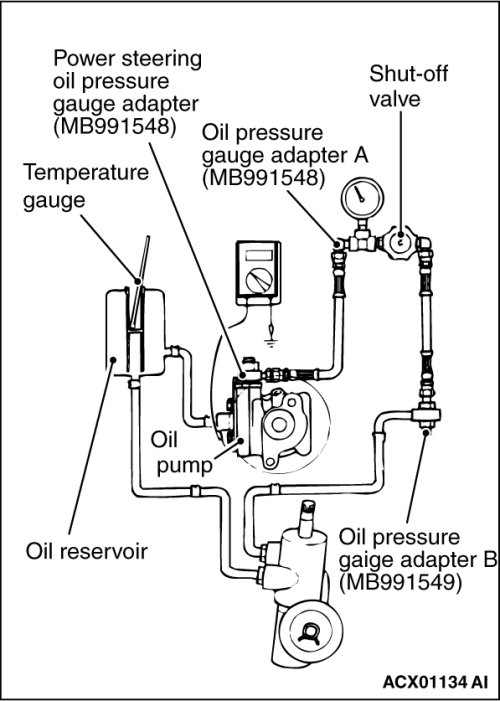 Power steering oil pressure gauge adapter (MB991548)

Shut-off valve

Oil pressure gauge adapter A (MB991548)

Temperature gauge

Oil pump

Oil reservoir

Oil pressure gaige adapter B (MB991549)

ACX01134 AI