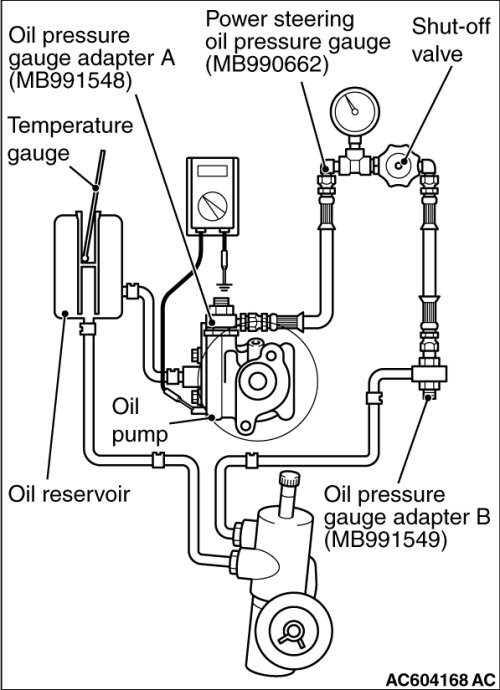 Oil pressure gauge adapter A (MB991548)

Power steering oil pressure gauge (MB990662)

Shut-off valve

Temperature gauge

Oil pump

Oil reservoir

Oil pressure gauge adapter B (MB991549)

AC604168 AC