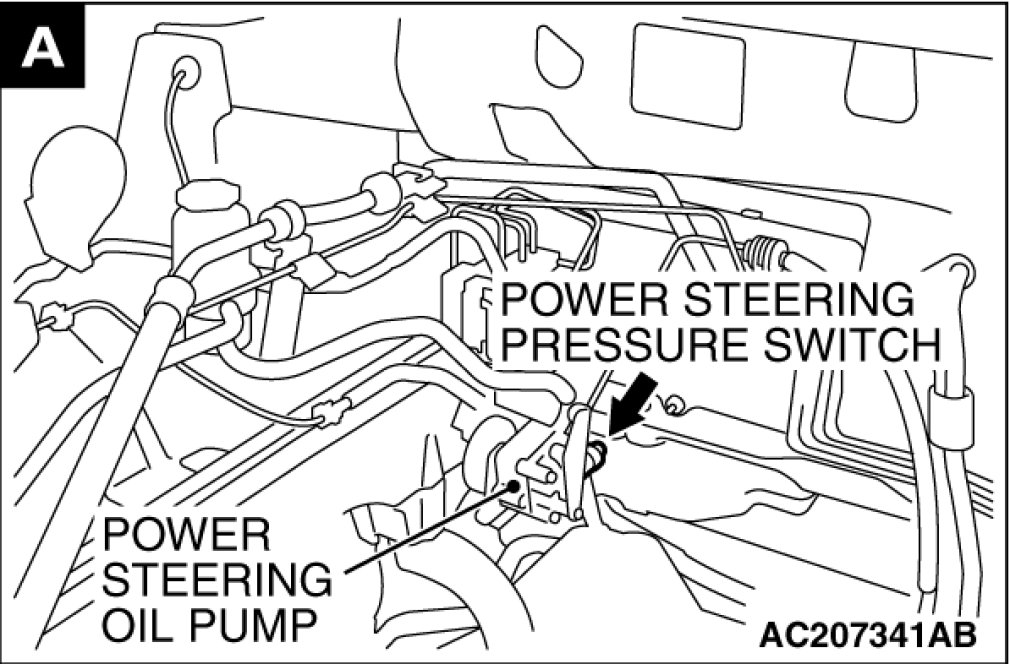 A

POWER STEERING PRESSURE SWITCH

POWER STEERING OIL PUMP

AC207341AB