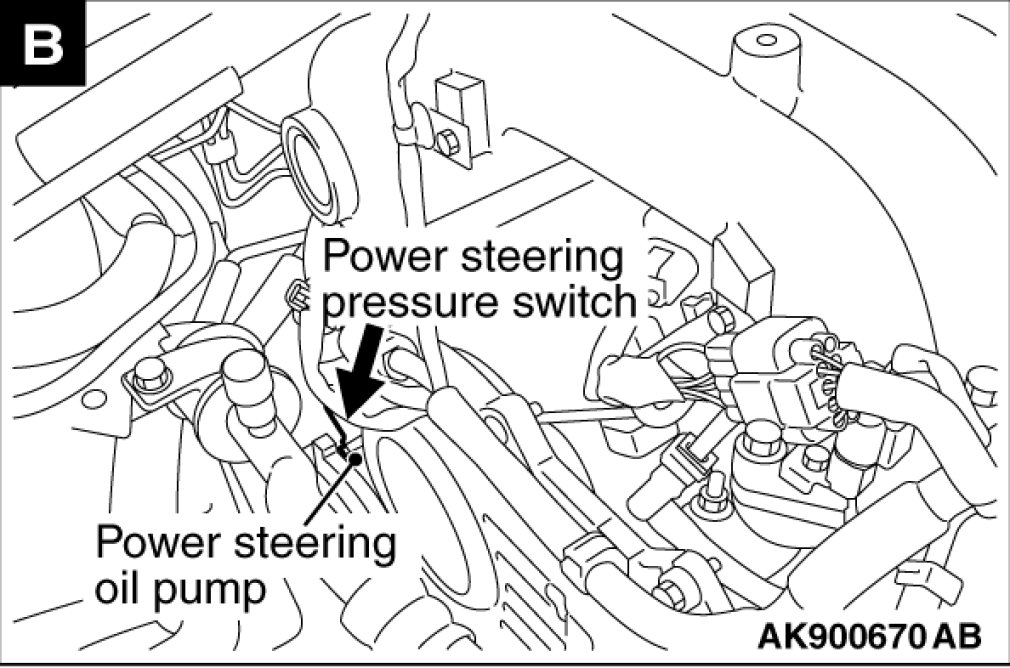 B

Power steering pressure switch

Power steering oil pump

AK900670 AB