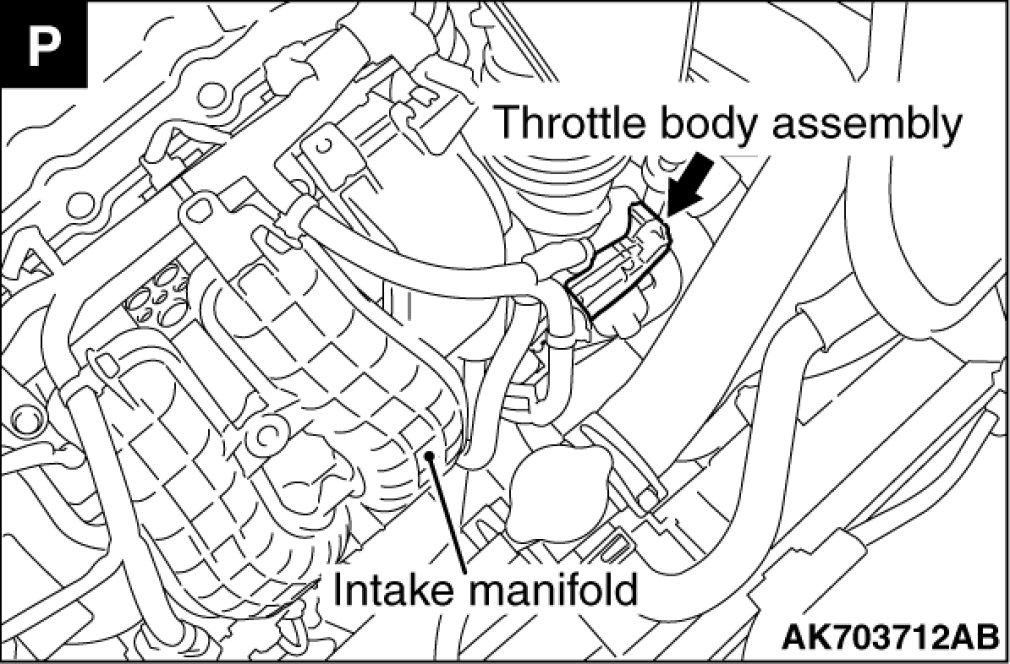 P

Throttle body assembly

Intake manifold

AK703712AB