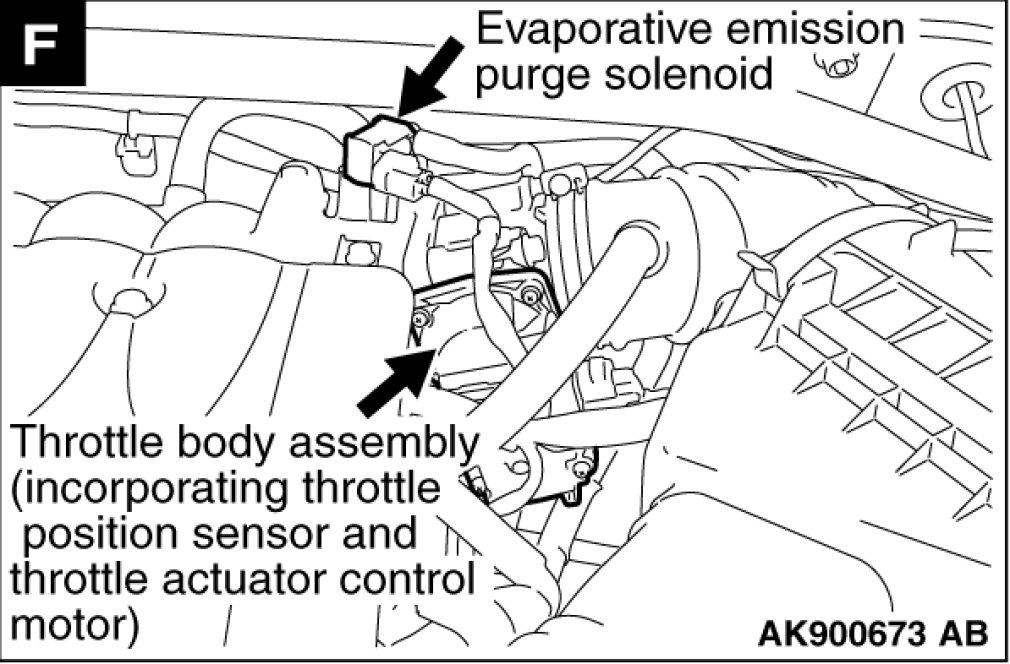 F

Evaporative emission purge solenoid

Throttle body assembly (incorporating throttle position sensor and throttle actuator control motor)

AK900673 AB