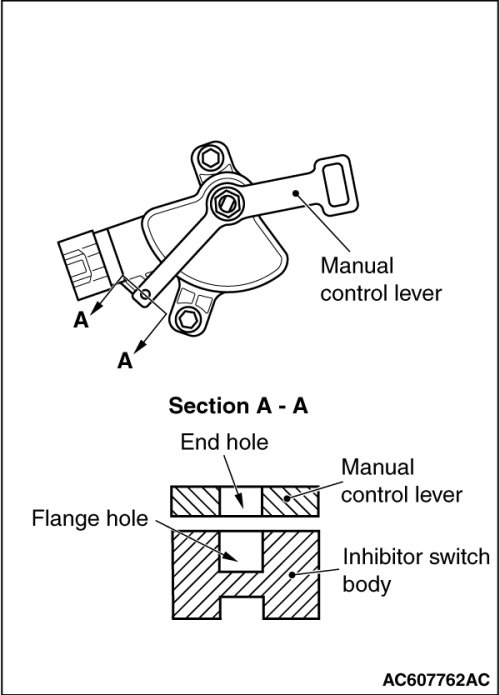 Manual control lever

A

A

Section A - A

End hole

Manual control lever

Flange hole

Inhibitor switch body

AC607762AC