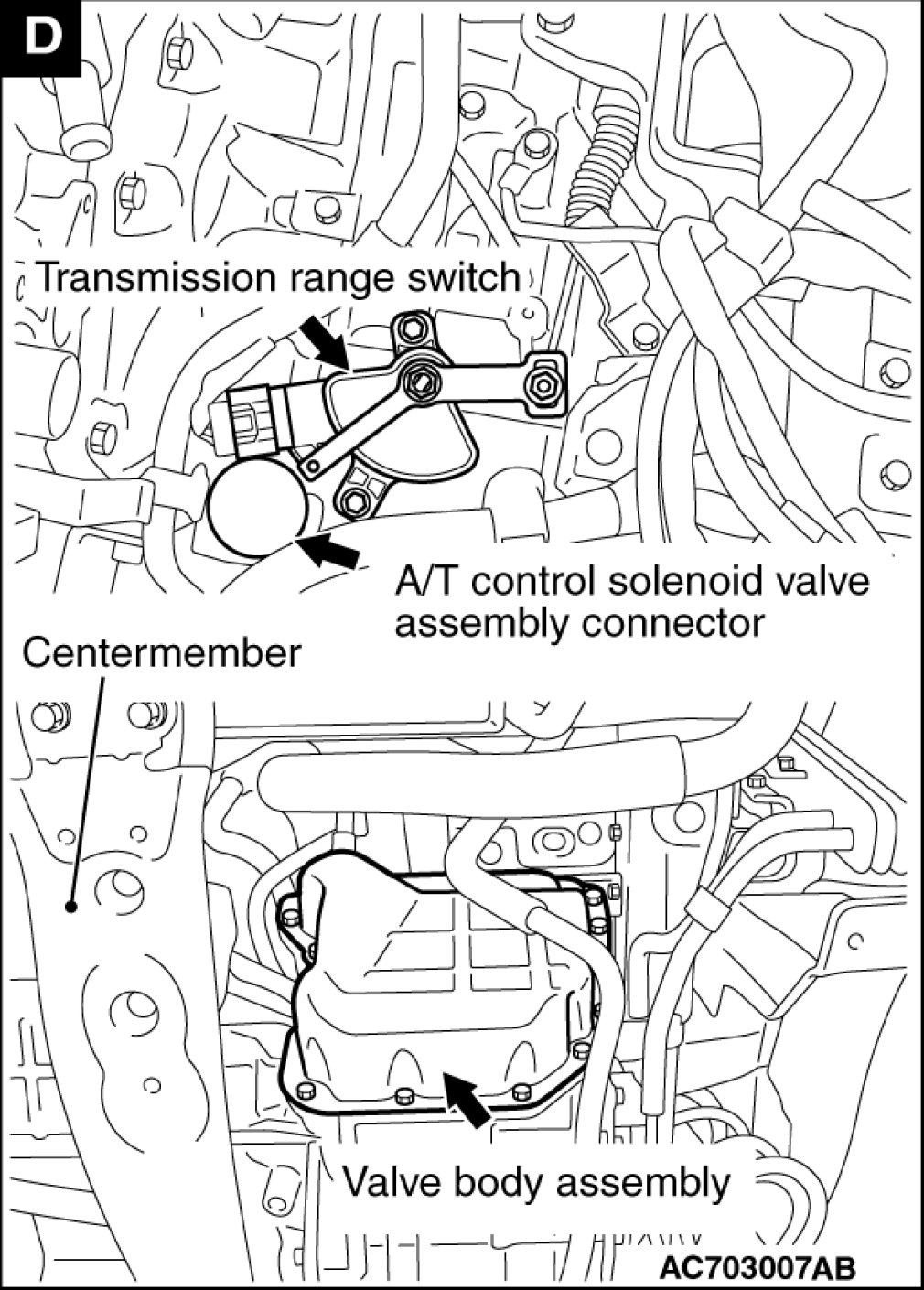 D

Transmission range switch

A/T control solenoid valve assembly connector

Centermember

Valve body assembly

AC703007AB