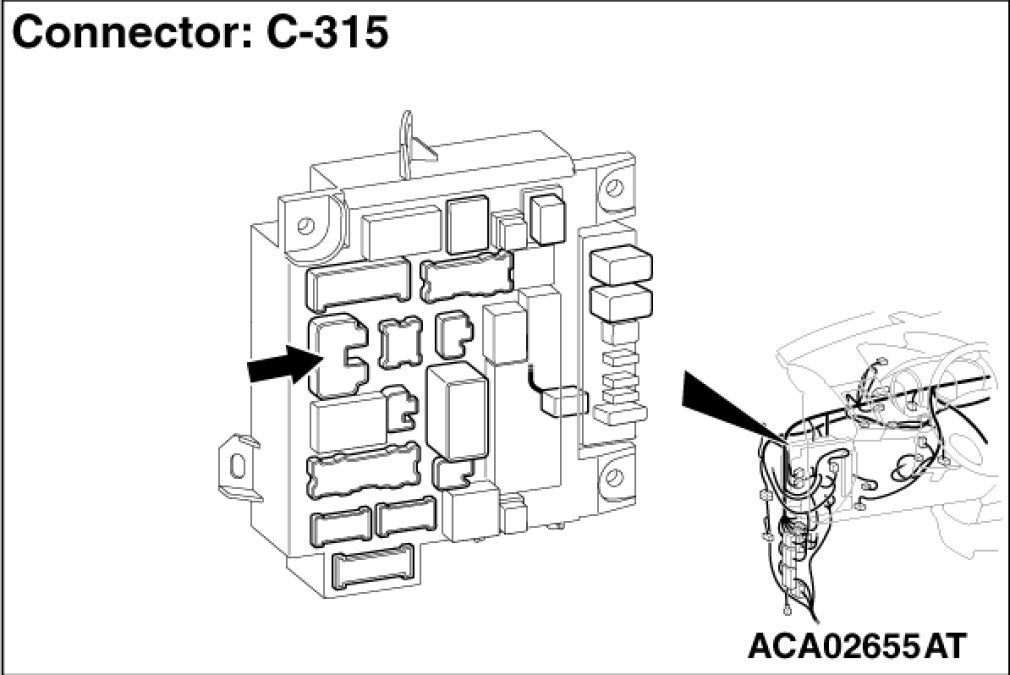 Connector: C-315

ACA02655AT