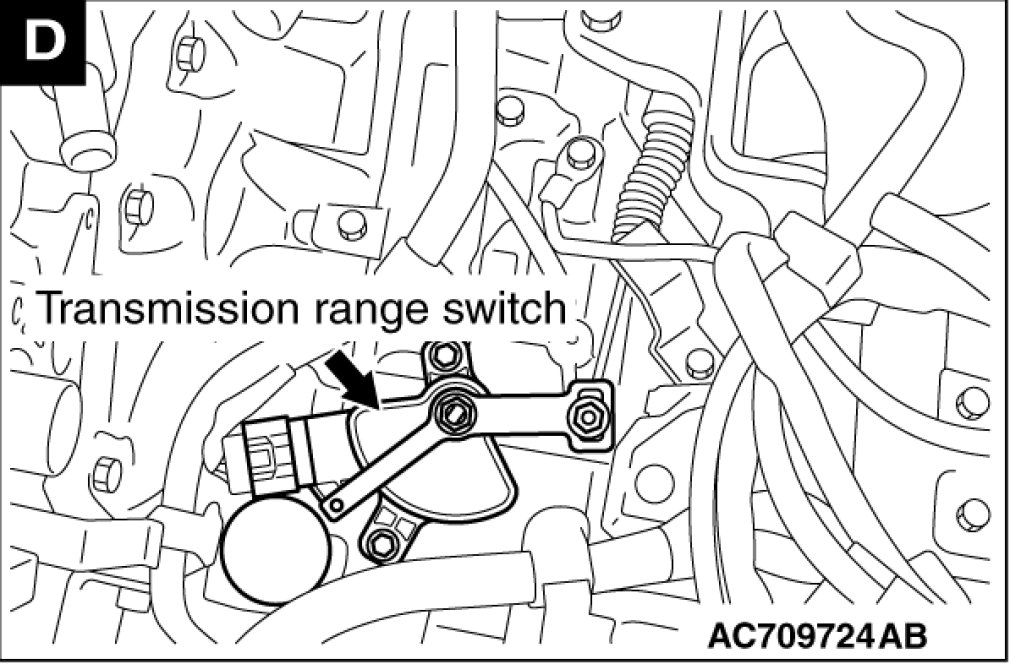 D

Transmission range switch

AC709724AB