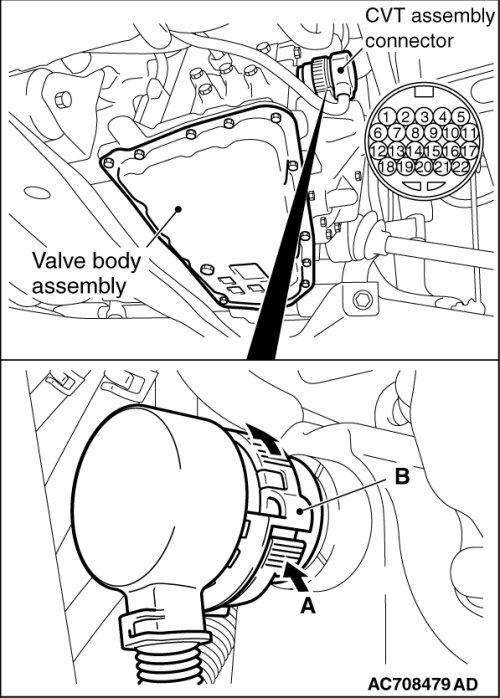 CVT assembly connector

1 2 3 4 5
6 7 8 9 10 11
12 13 14 15 16 17
18 19 20 21 22

Valve body assembly

B

A

AC708479 AD