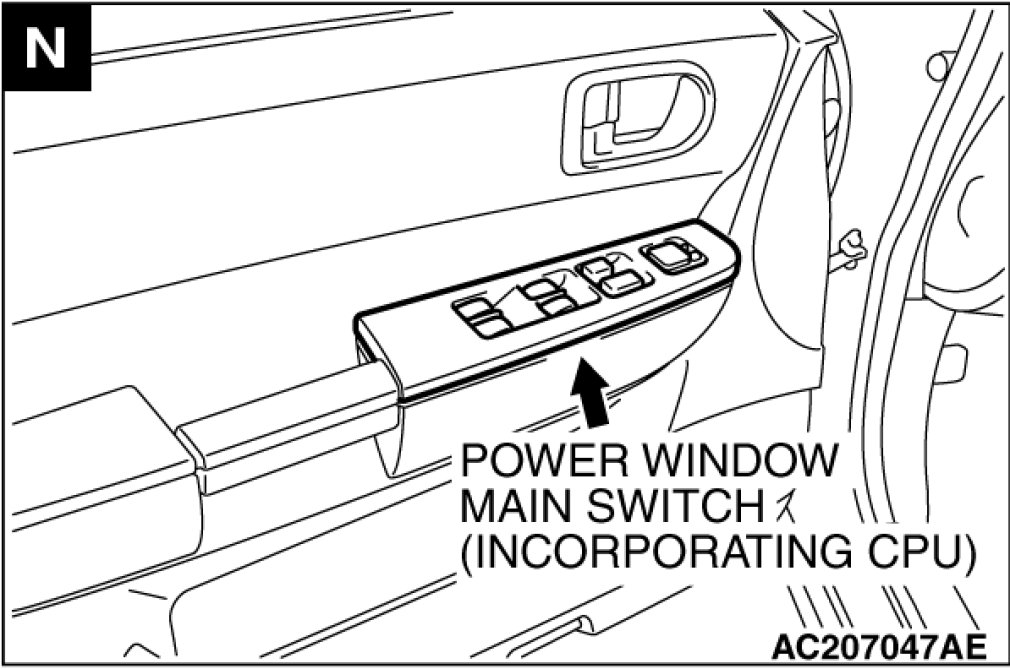 N

POWER WINDOW
MAIN SWITCH
(INCORPORATING CPU)

AC207047AE