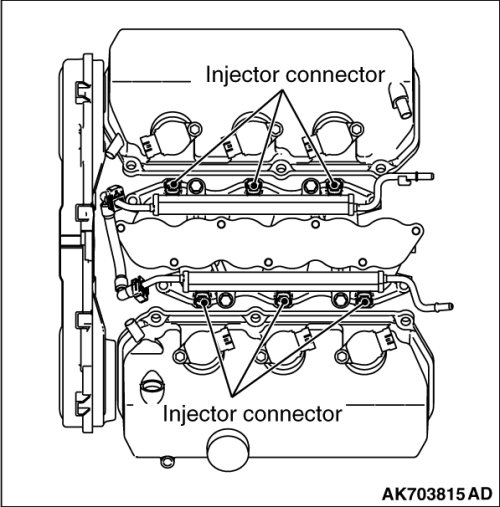 Injector connector

Injector connector

AK703815 AD