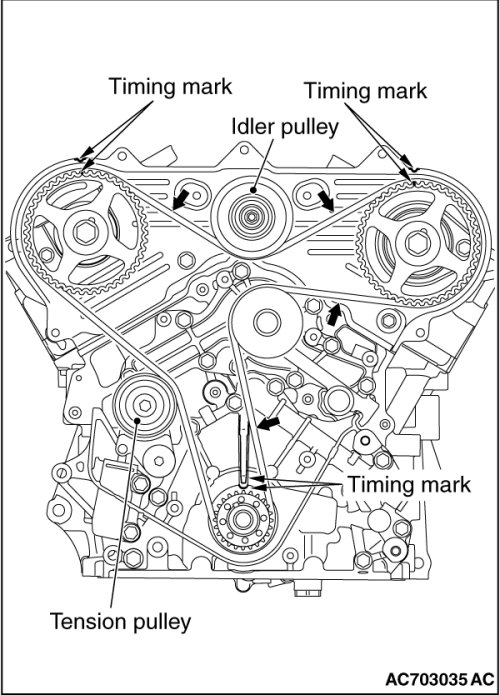 Timing mark
Timing mark
Idler pulley
Timing mark
Tension pulley
AC703035 AC