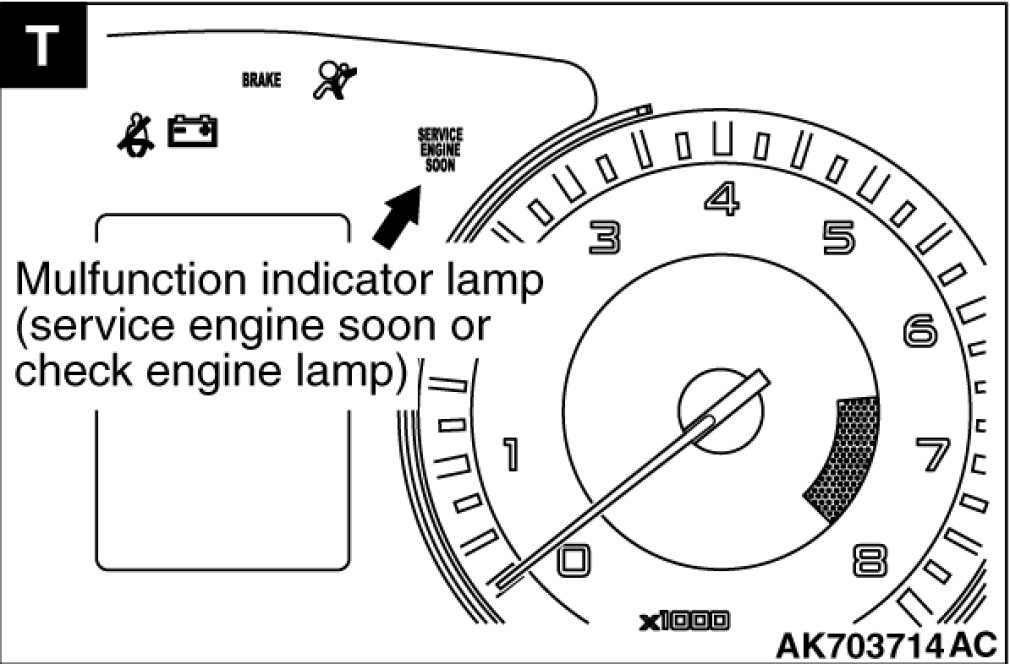 T

BRAKE

SERVICE ENGINE SOON

Mulfunction indicator lamp (service engine soon or check engine lamp)

0
1
3
4
5
6
7
8

x1000

AK703714 AC