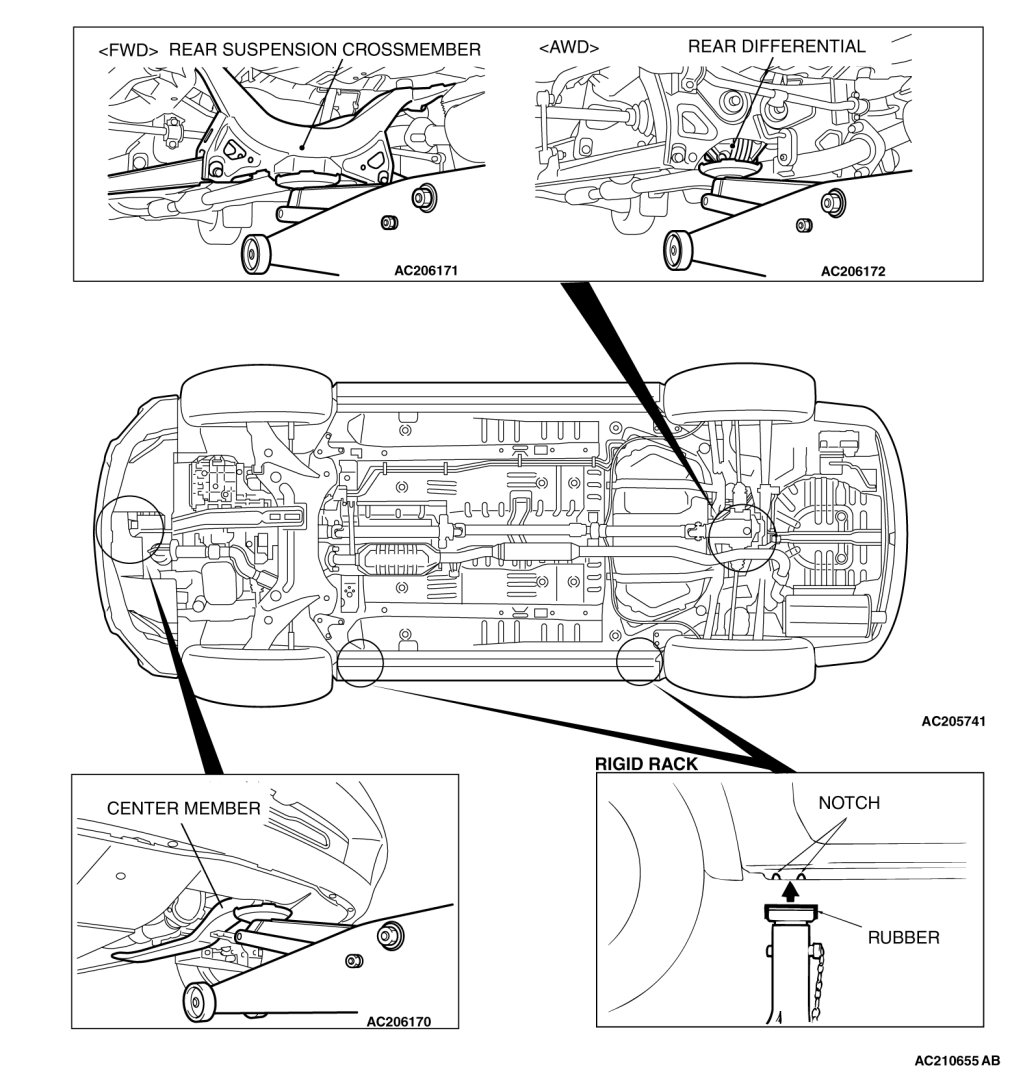 <FWD> REAR SUSPENSION CROSSMEMBER
AC206171

<AWD> REAR DIFFERENTIAL
AC206172

AC205741

CENTER MEMBER
AC206170

RIGID RACK
NOTCH
RUBBER

AC210655 AB