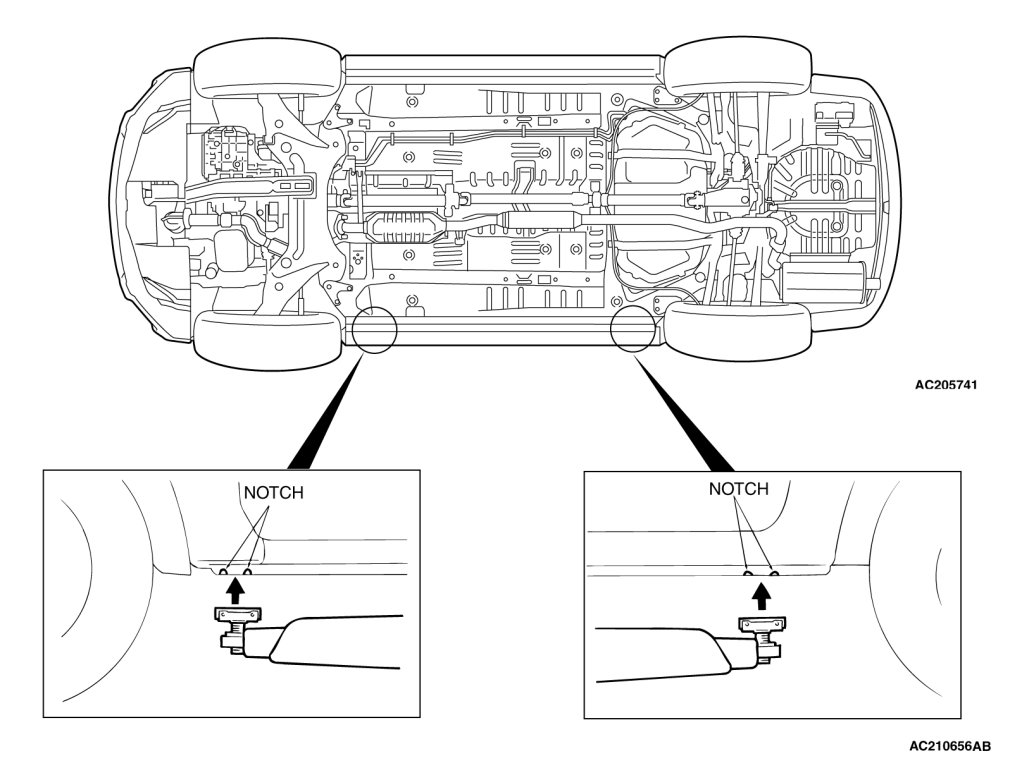 AC205741

NOTCH

NOTCH

AC210656AB