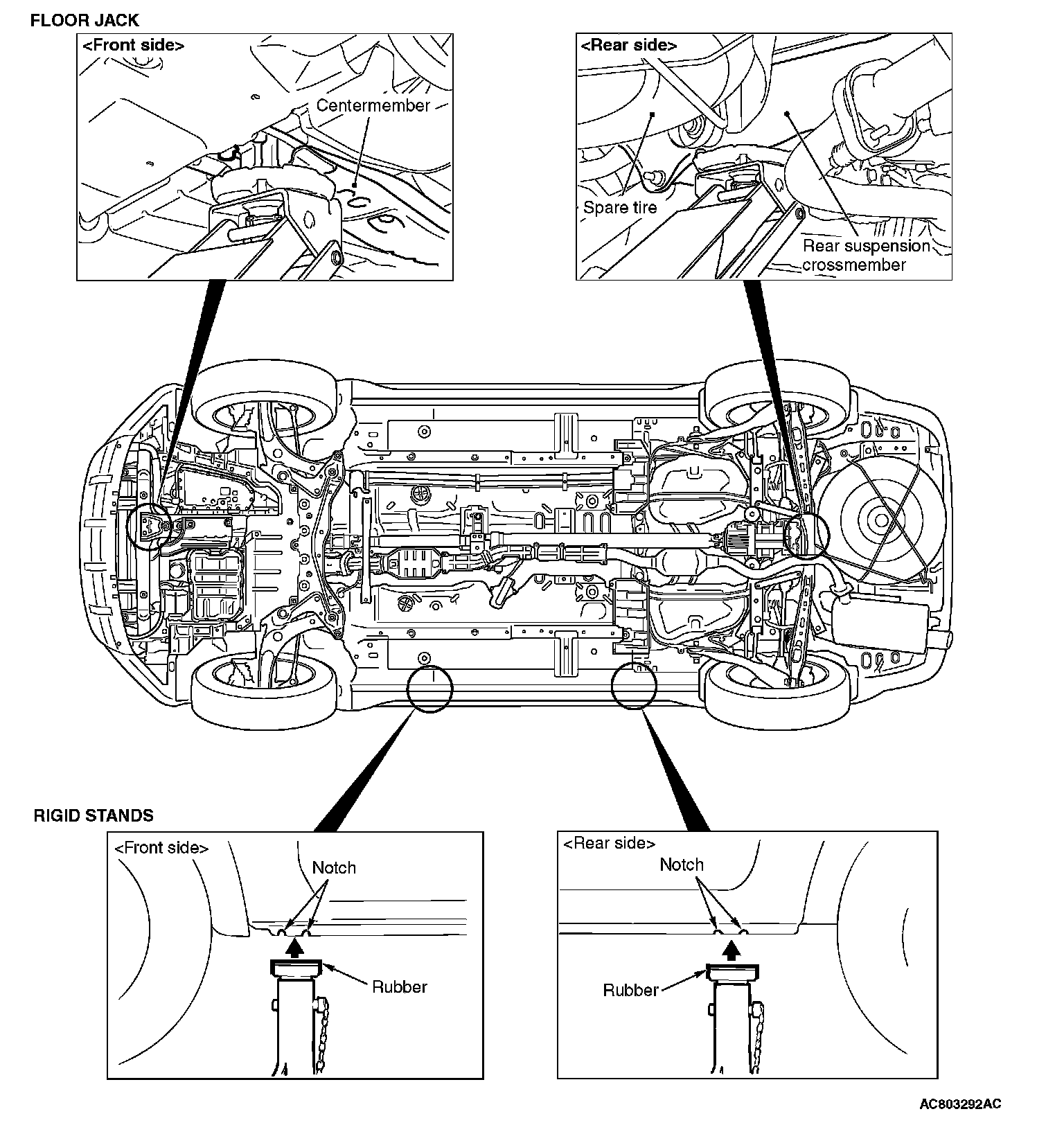 FLOOR JACK

<Front side>

Centermember

<Rear side>

Spare tire

Rear suspension crossmember

RIGID STANDS

<Front side>

Notch

Rubber

<Rear side>

Notch

Rubber

AC803292AC