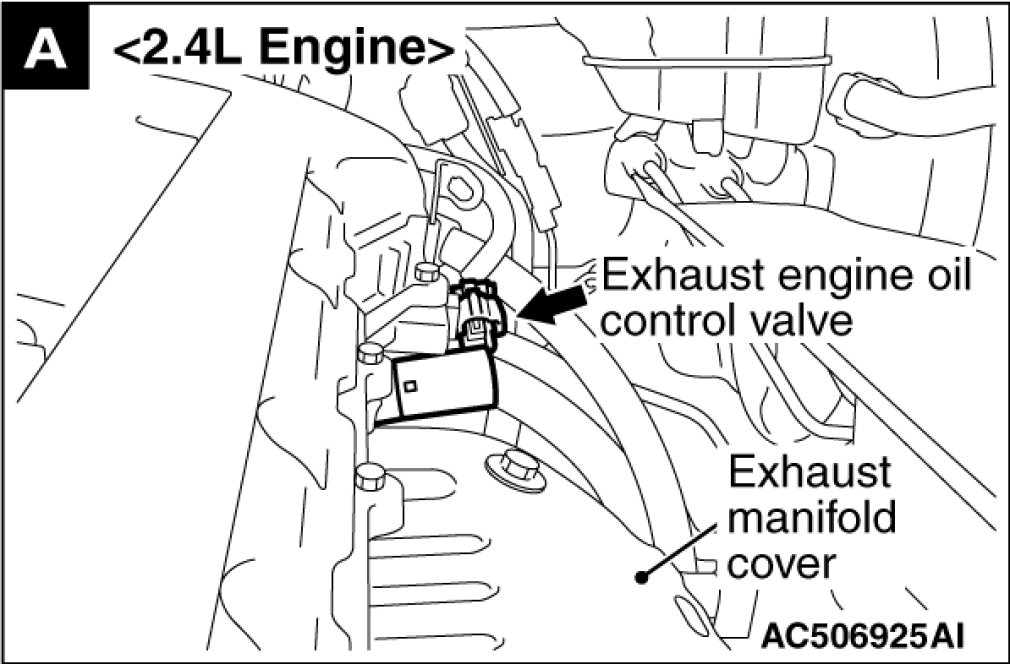 A <2.4L Engine>

Exhaust engine oil control valve

Exhaust manifold cover

AC506925AI