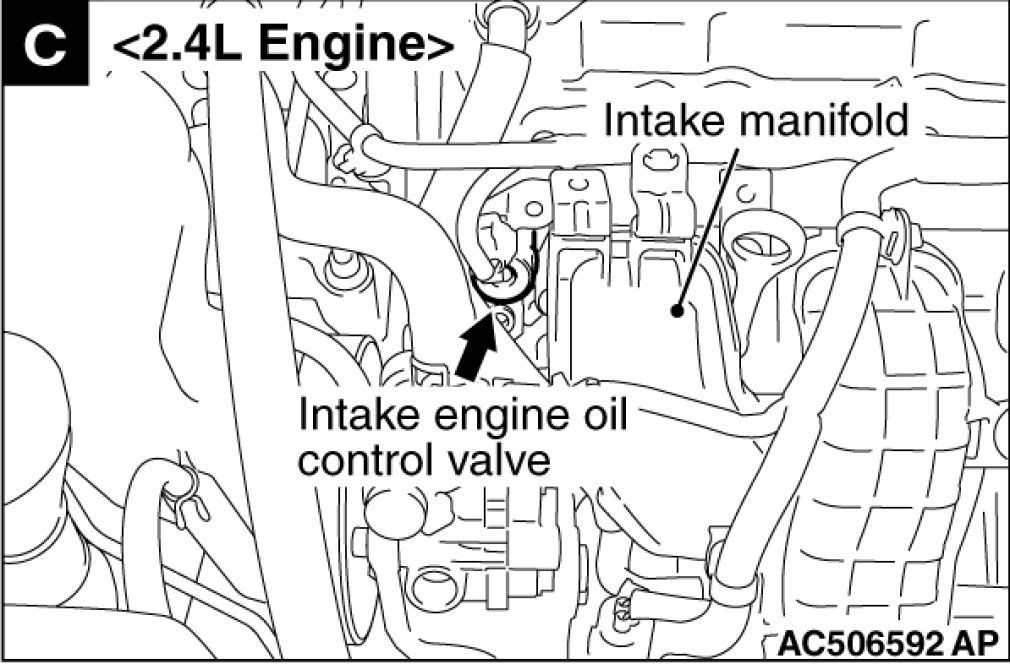 C <2.4L Engine>

Intake manifold

Intake engine oil control valve

AC506592 AP