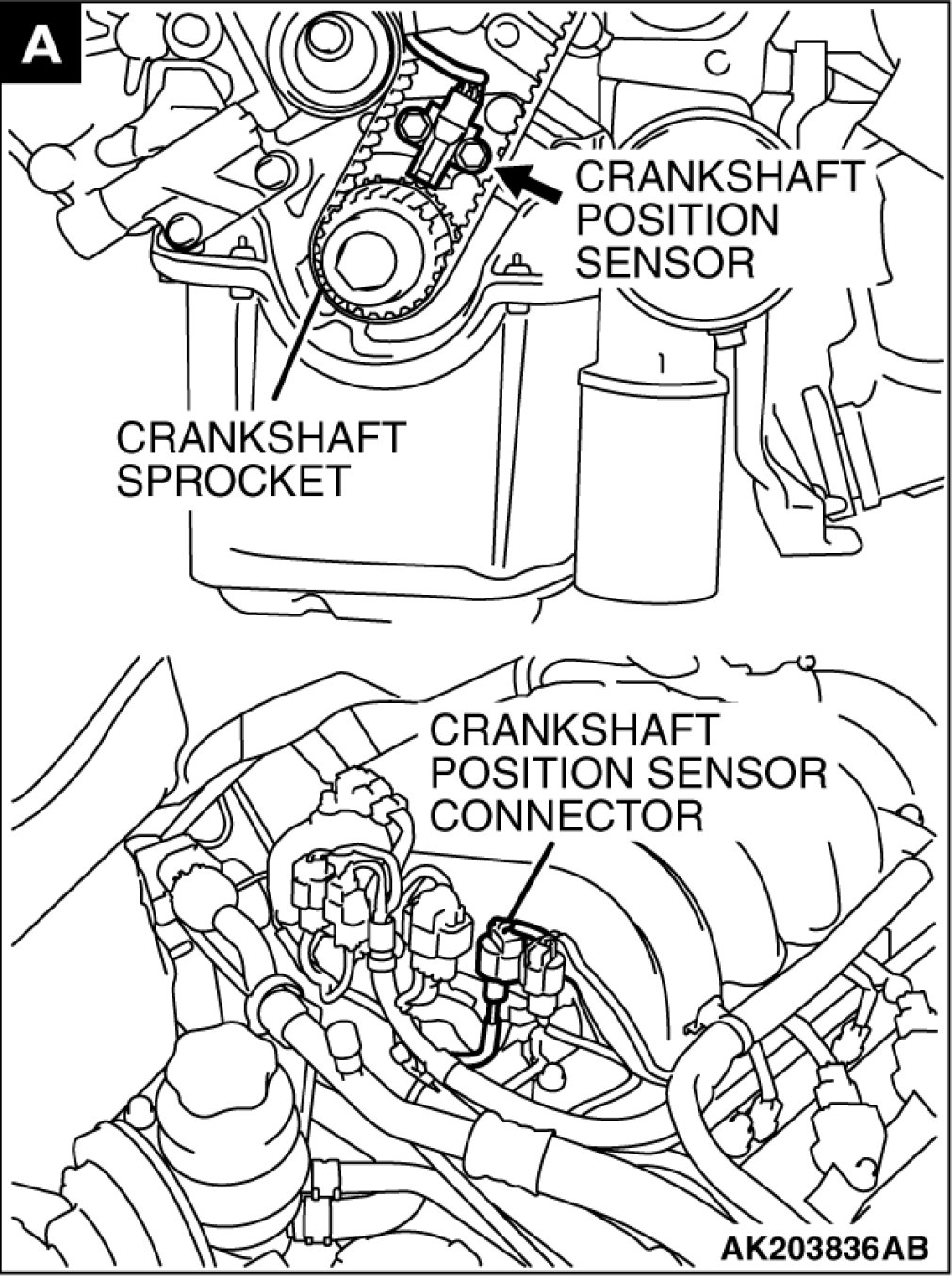 A

CRANKSHAFT POSITION SENSOR

CRANKSHAFT SPROCKET

CRANKSHAFT POSITION SENSOR CONNECTOR

AK203836AB