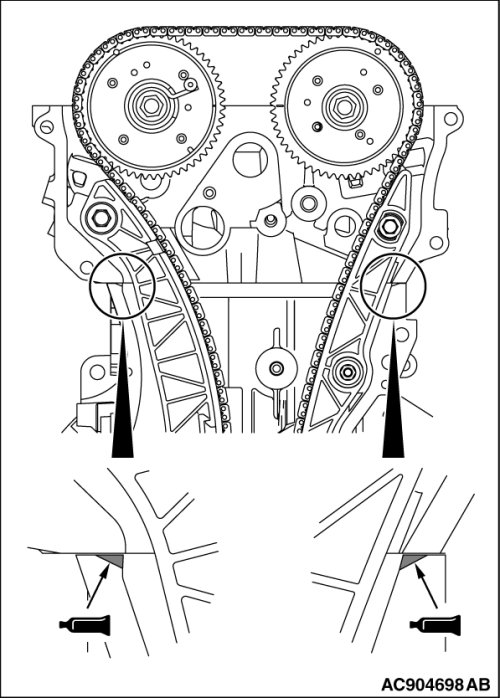 AC904698 AB