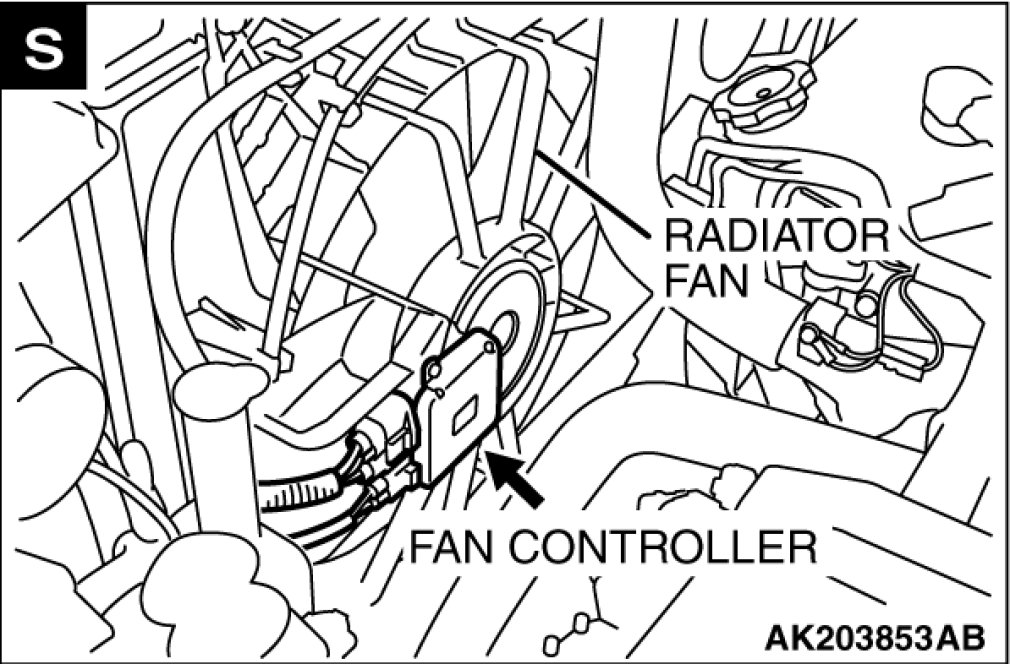 S

RADIATOR FAN

FAN CONTROLLER

AK203853AB