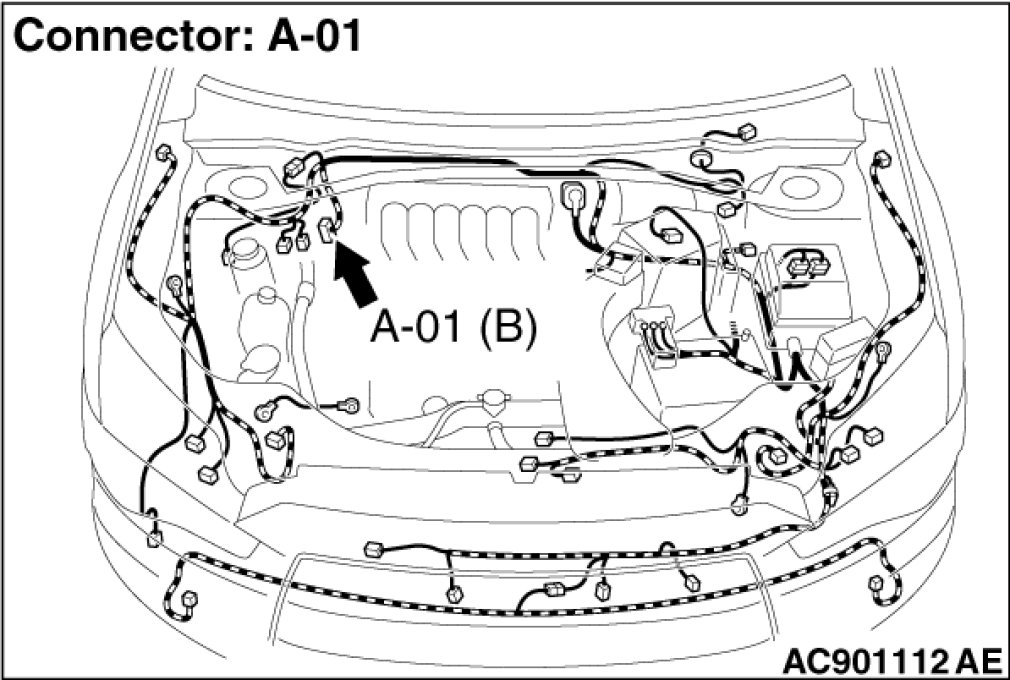 Connector: A-01

A-01 (B)

AC901112 AE