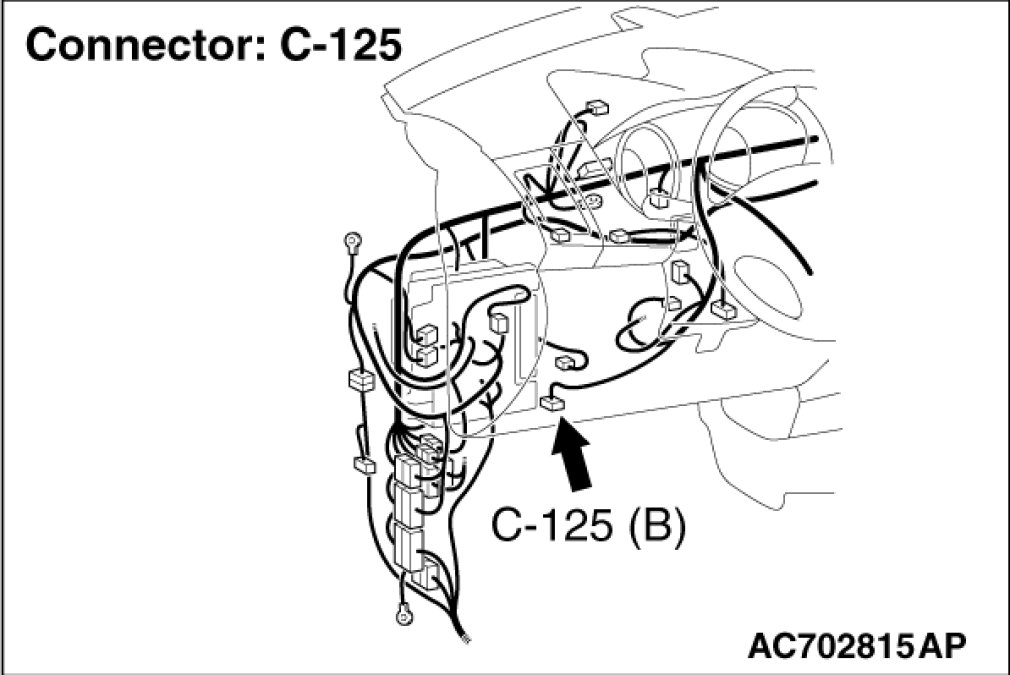 Connector: C-125

C-125 (B)

AC702815AP