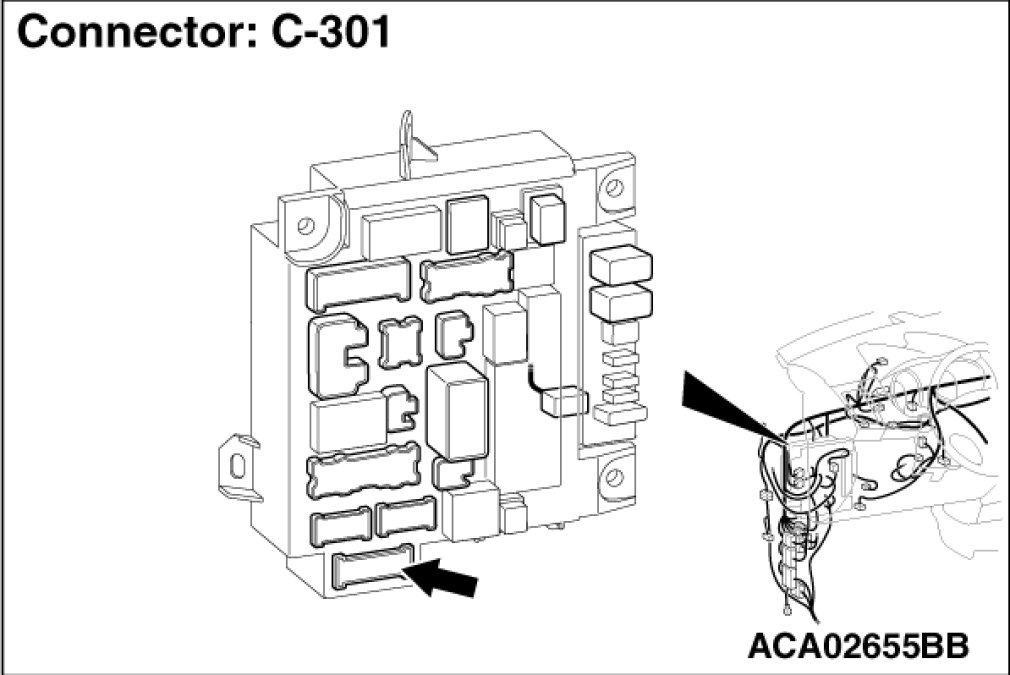 Connector: C-301

ACA02655BB