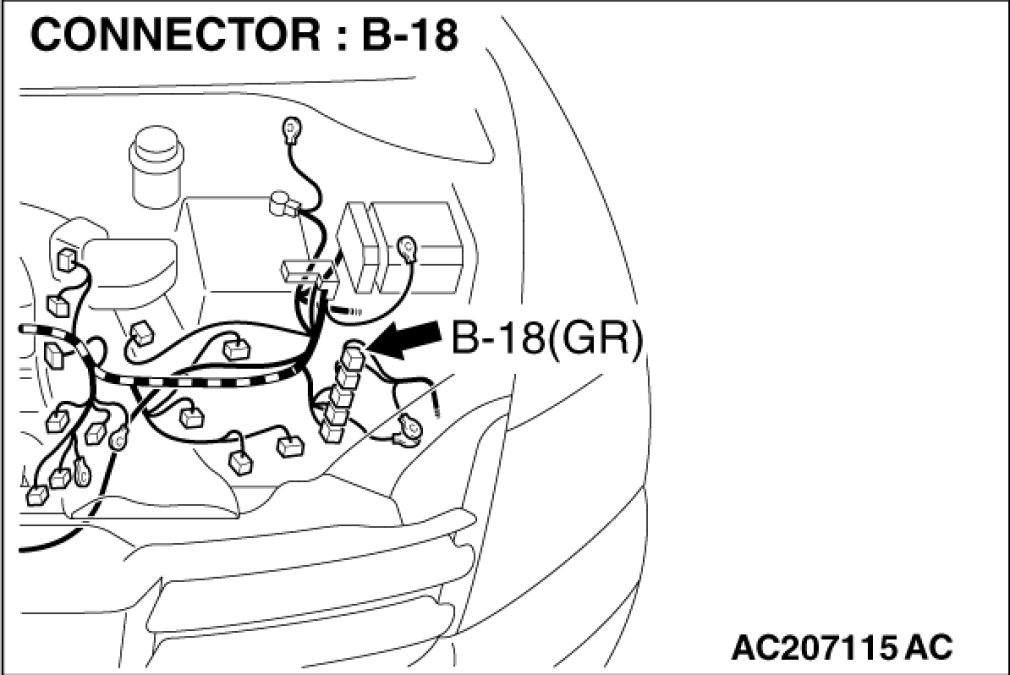 CONNECTOR : B-18

B-18(GR)

AC207115 AC