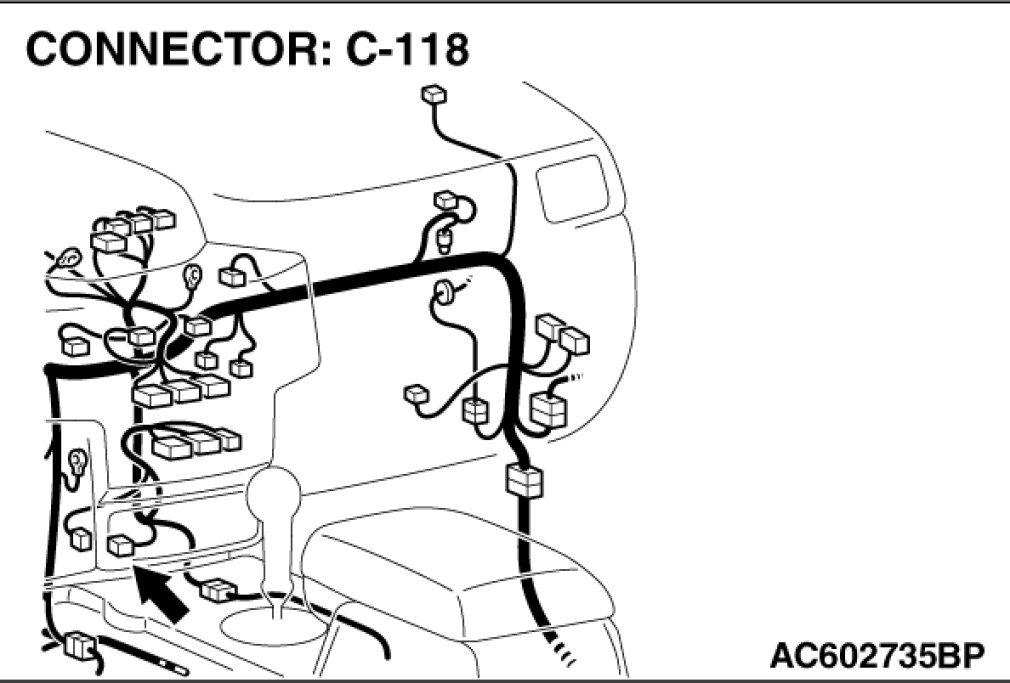 CONNECTOR: C-118

AC602735BP