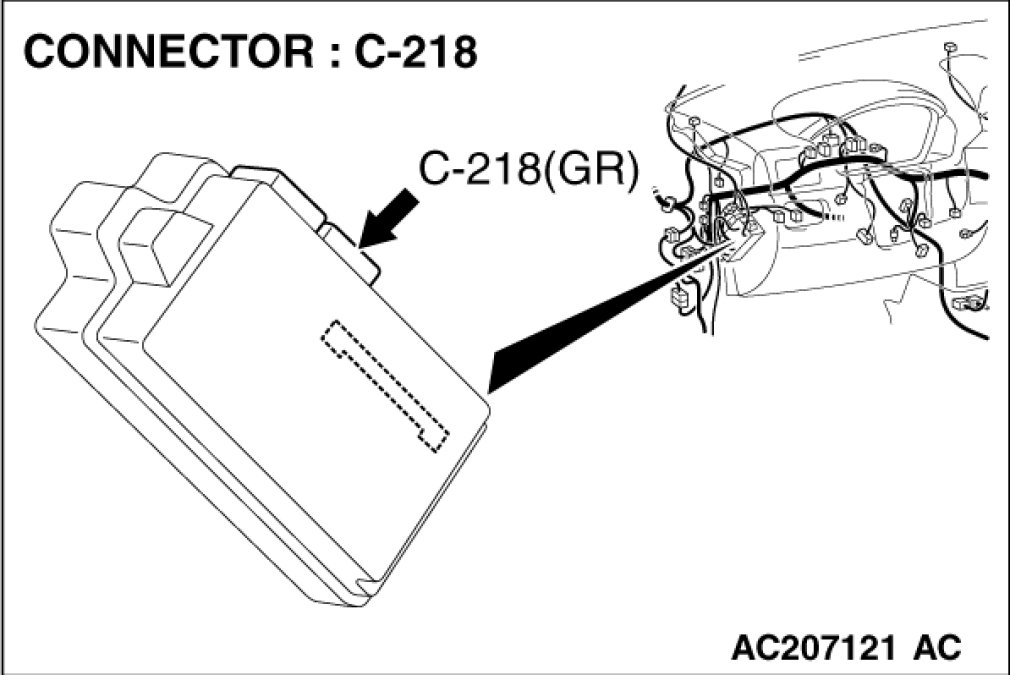 CONNECTOR : C-218

C-218(GR)

AC207121 AC