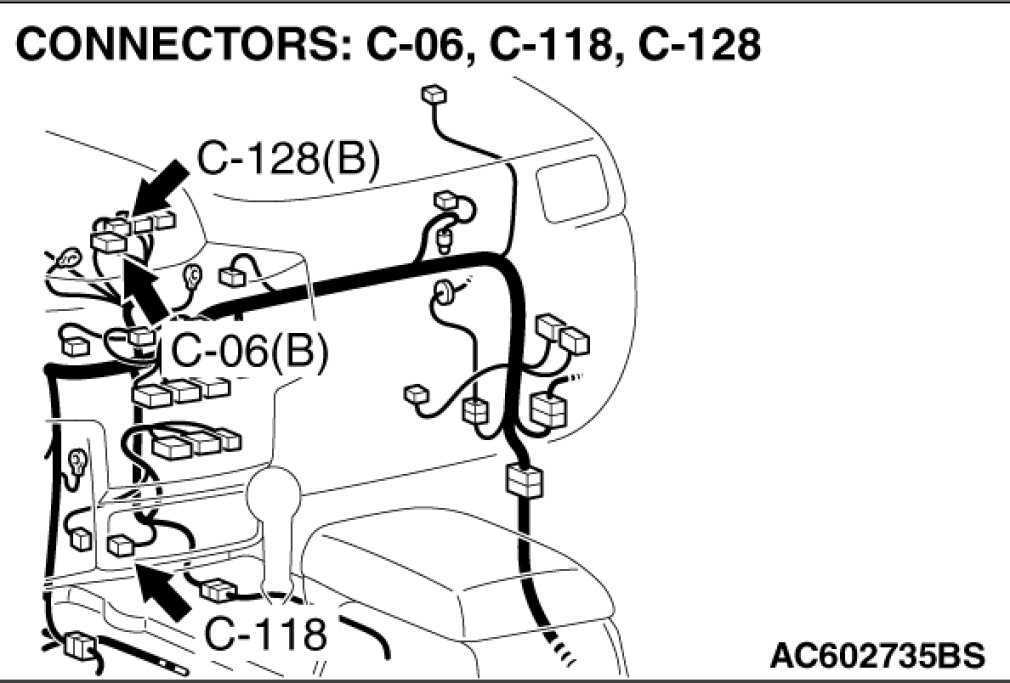 CONNECTORS: C-06, C-118, C-128

C-128(B)

C-06(B)

C-118

AC602735BS