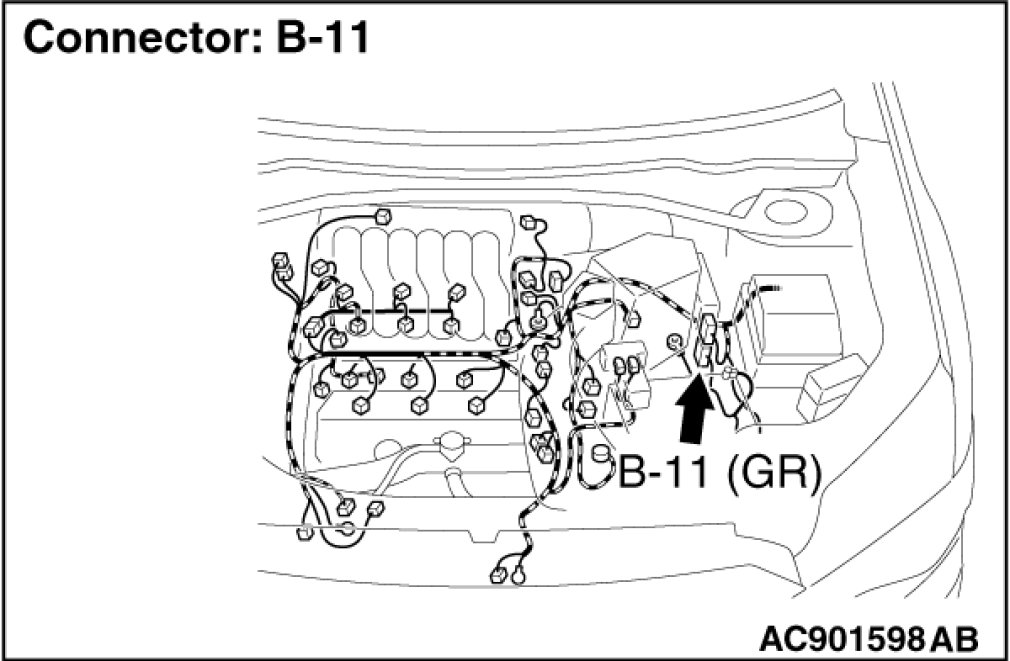 Connector: B-11

B-11 (GR)

AC901598 AB