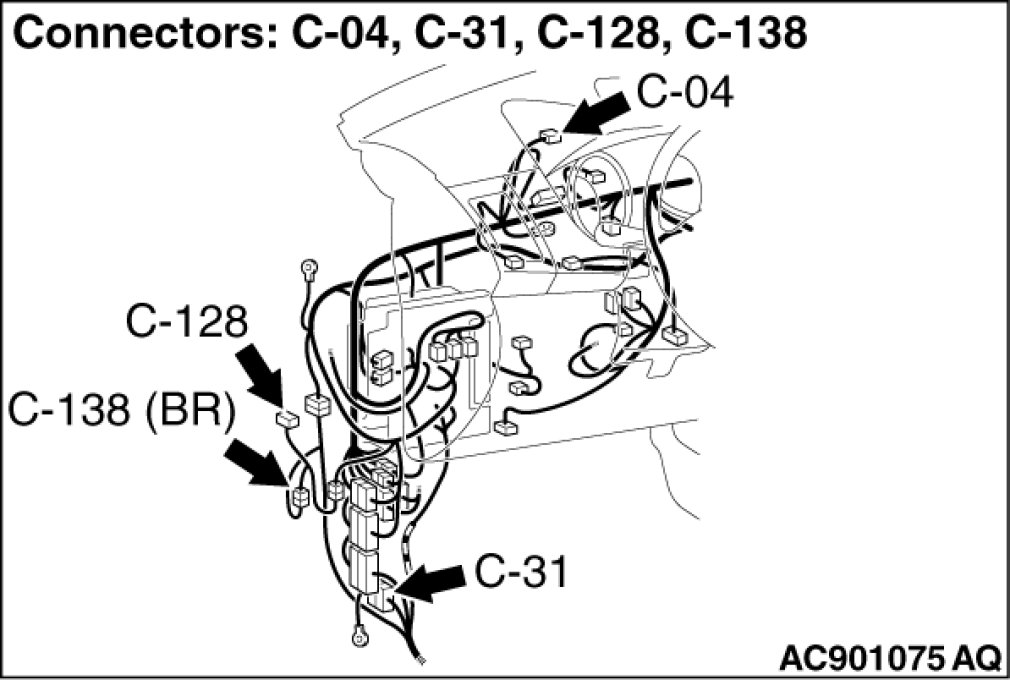 Connectors: C-04, C-31, C-128, C-138

C-04

C-128

C-138 (BR)

C-31

AC901075 AQ