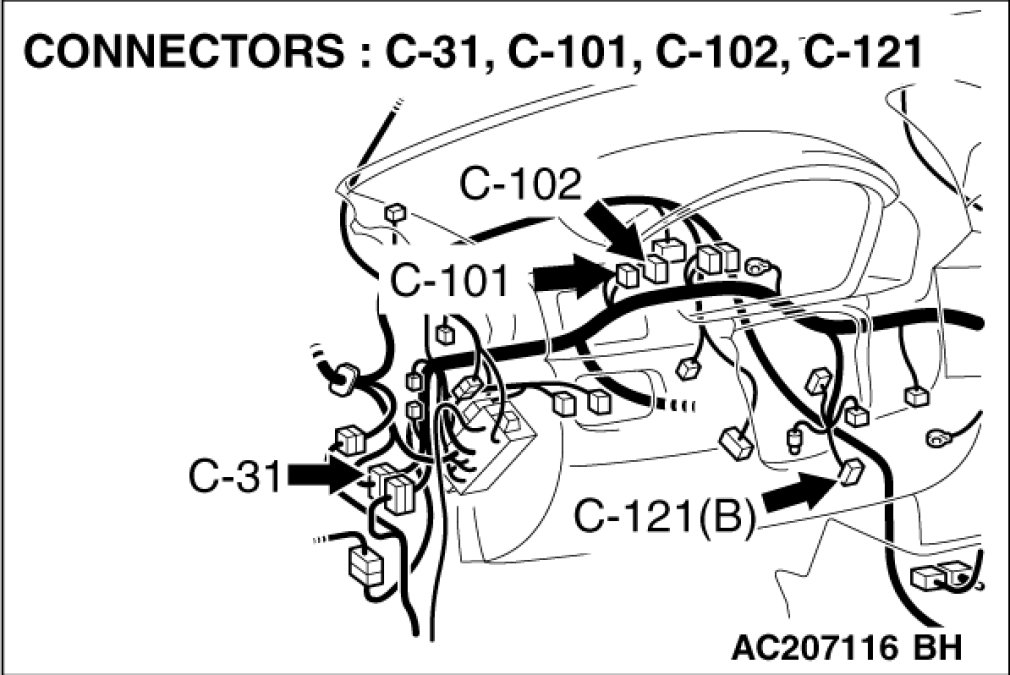 CONNECTORS : C-31, C-101, C-102, C-121

C-102

C-101

C-31

C-121(B)

AC207116 BH