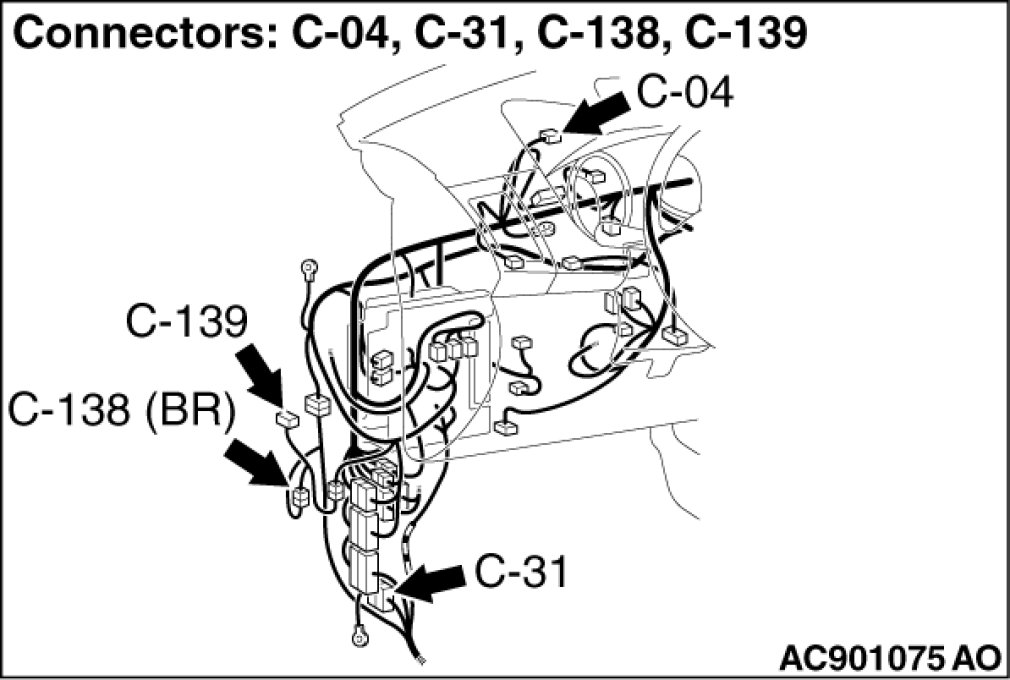 Connectors: C-04, C-31, C-138, C-139

C-04

C-139

C-138 (BR)

C-31

AC901075 AO