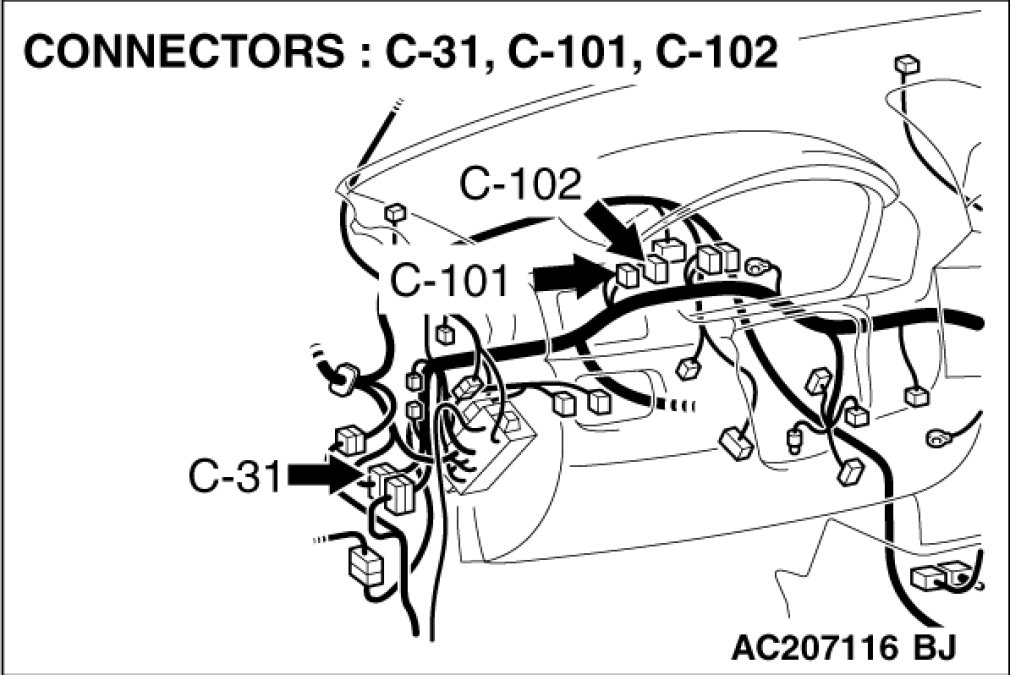 CONNECTORS : C-31, C-101, C-102

C-102

C-101

C-31

AC207116 BJ