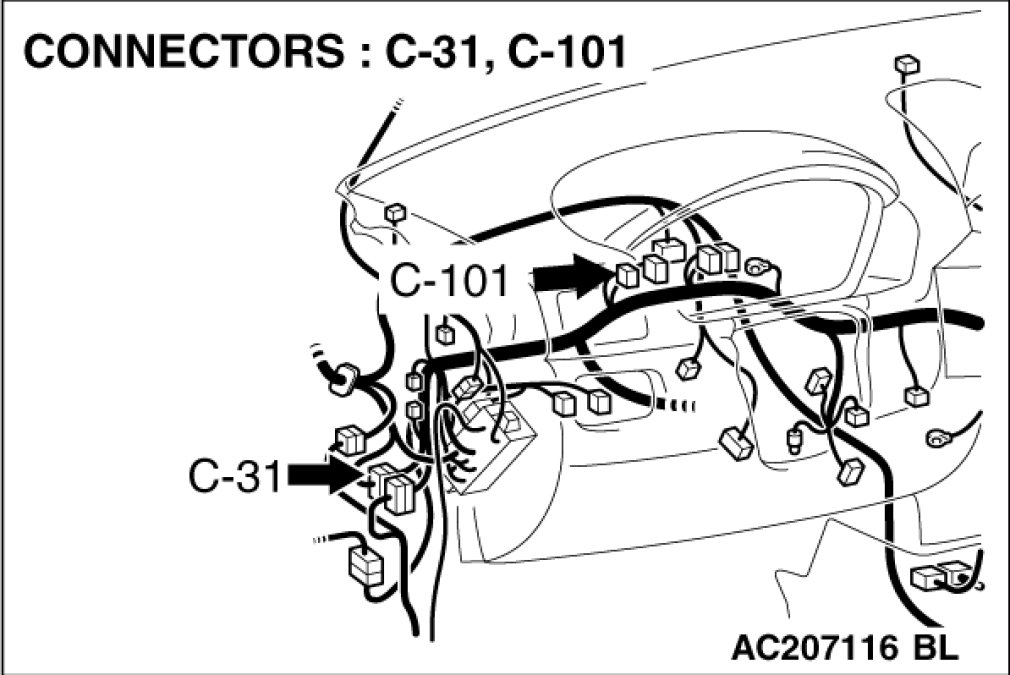 CONNECTORS : C-31, C-101

C-101

C-31

AC207116 BL