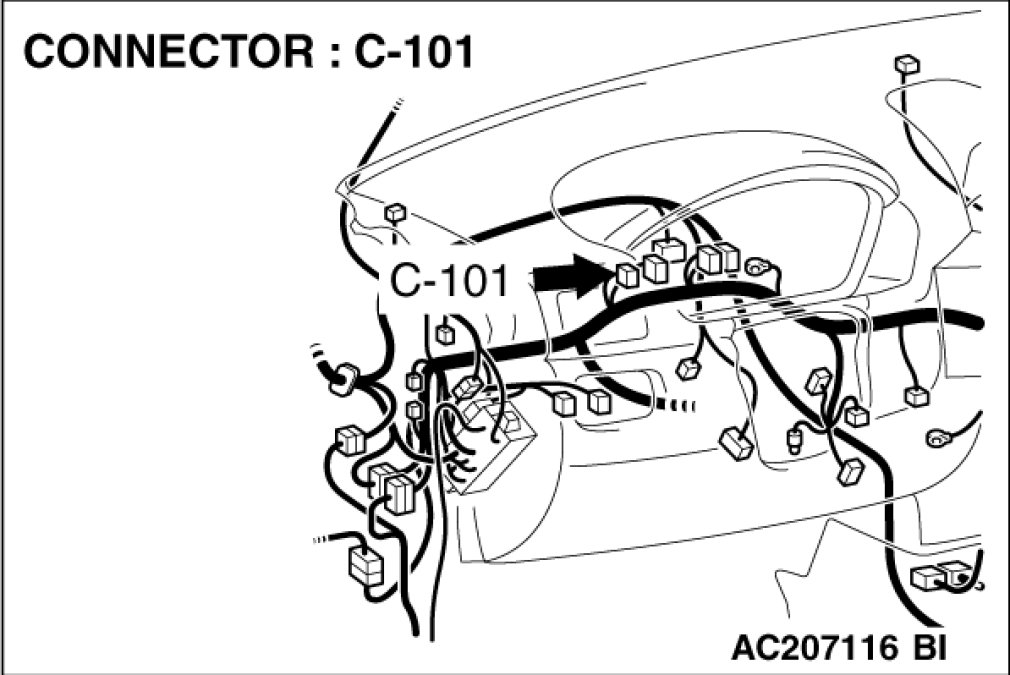 CONNECTOR : C-101

C-101

AC207116 BI