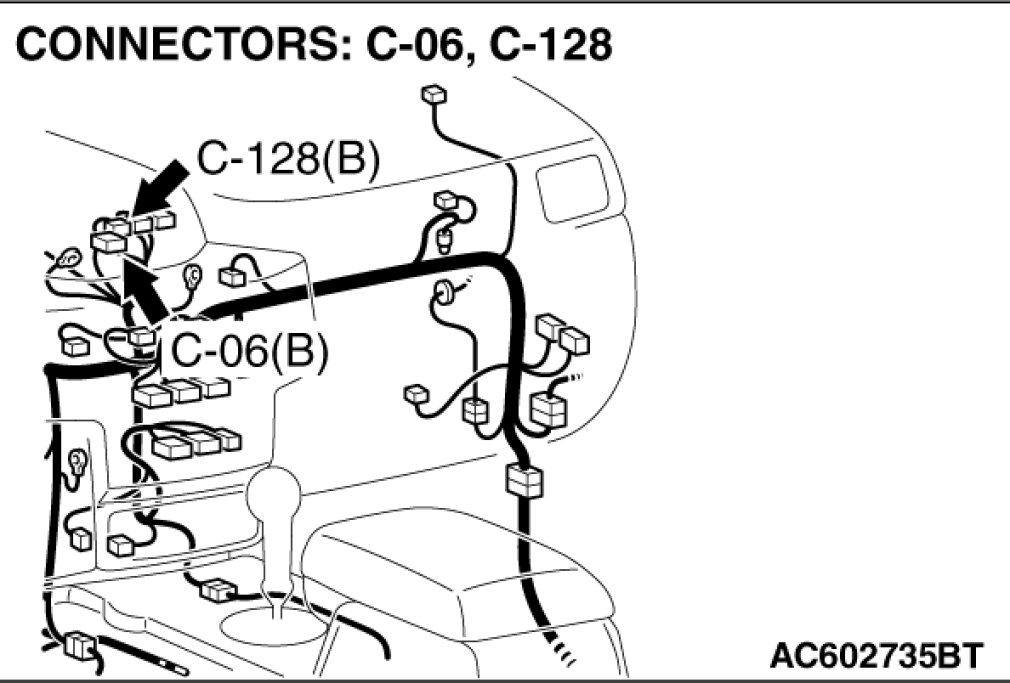 CONNECTORS: C-06, C-128

C-128(B)

C-06(B)

AC602735BT