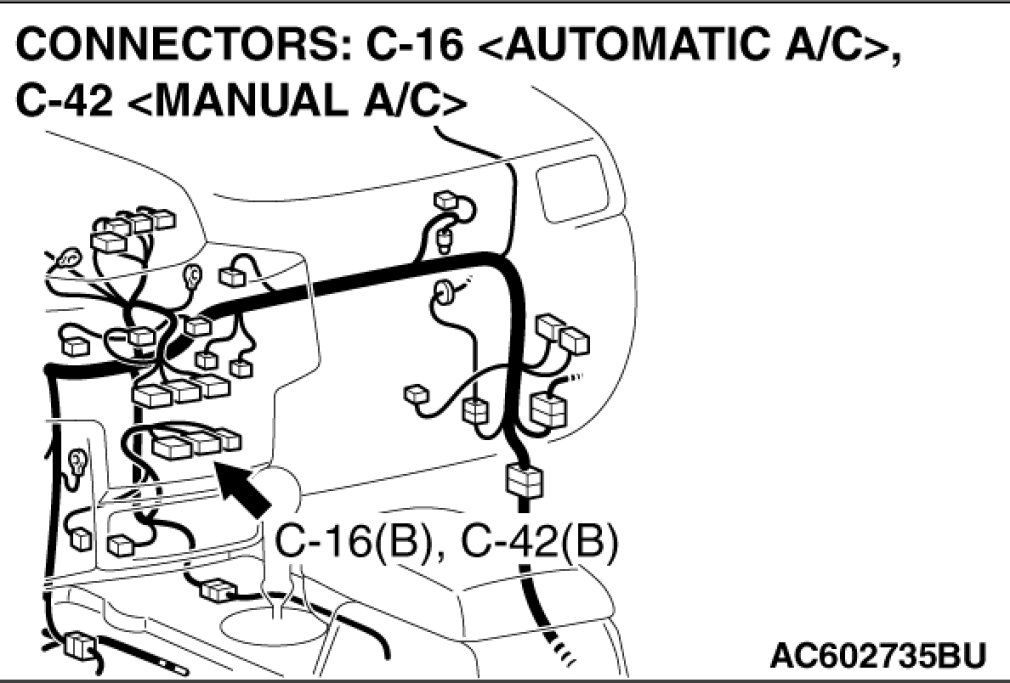 CONNECTORS: C-16 <AUTOMATIC A/C>, C-42 <MANUAL A/C>

C-16(B), C-42(B)

AC602735BU