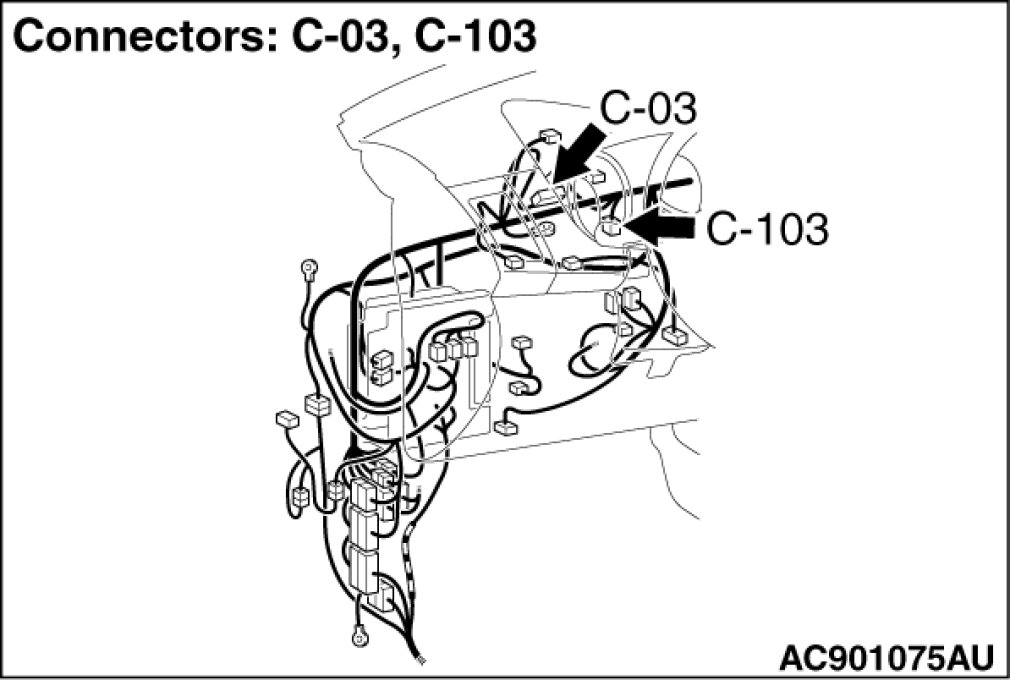 Connectors: C-03, C-103

C-03

C-103

AC901075AU