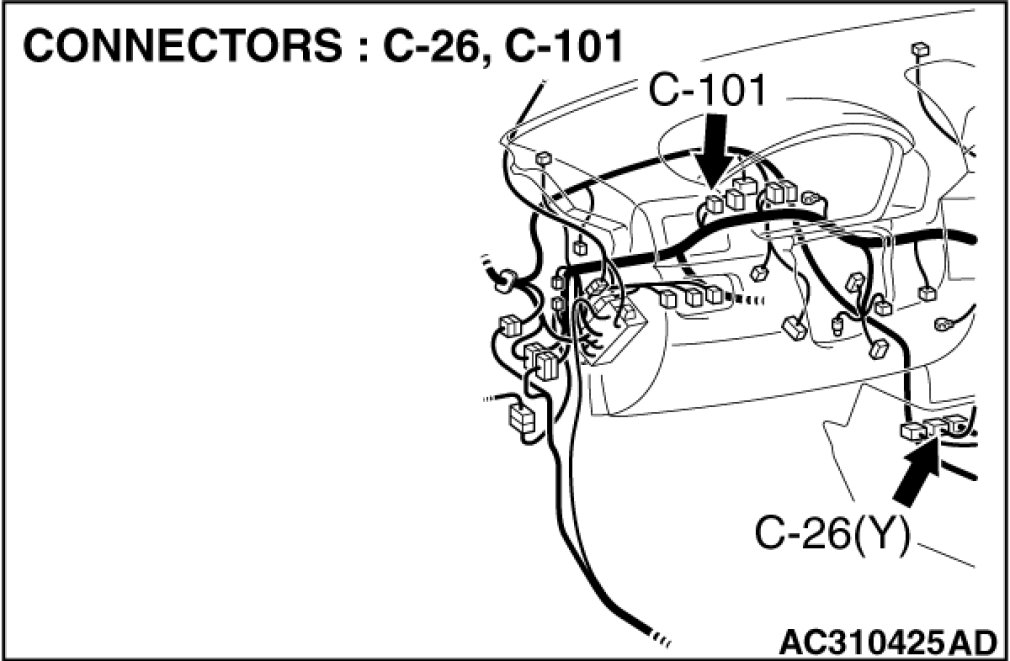 CONNECTORS : C-26, C-101

C-101

C-26(Y)

AC310425AD