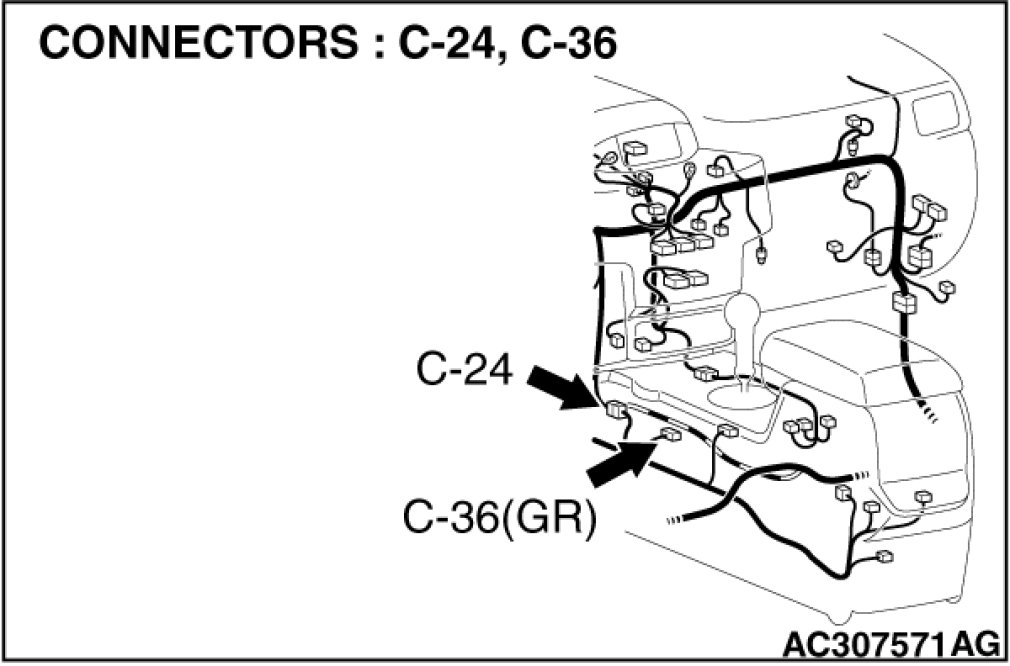 CONNECTORS : C-24, C-36

C-24

C-36(GR)

AC307571AG