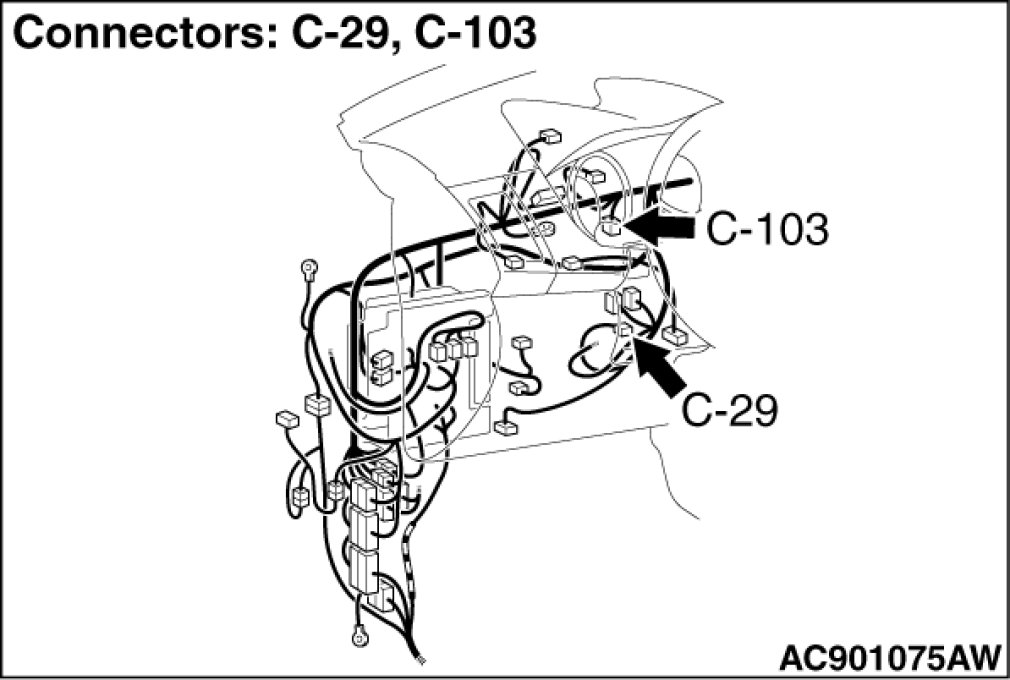 Connectors: C-29, C-103

C-103

C-29

AC901075AW