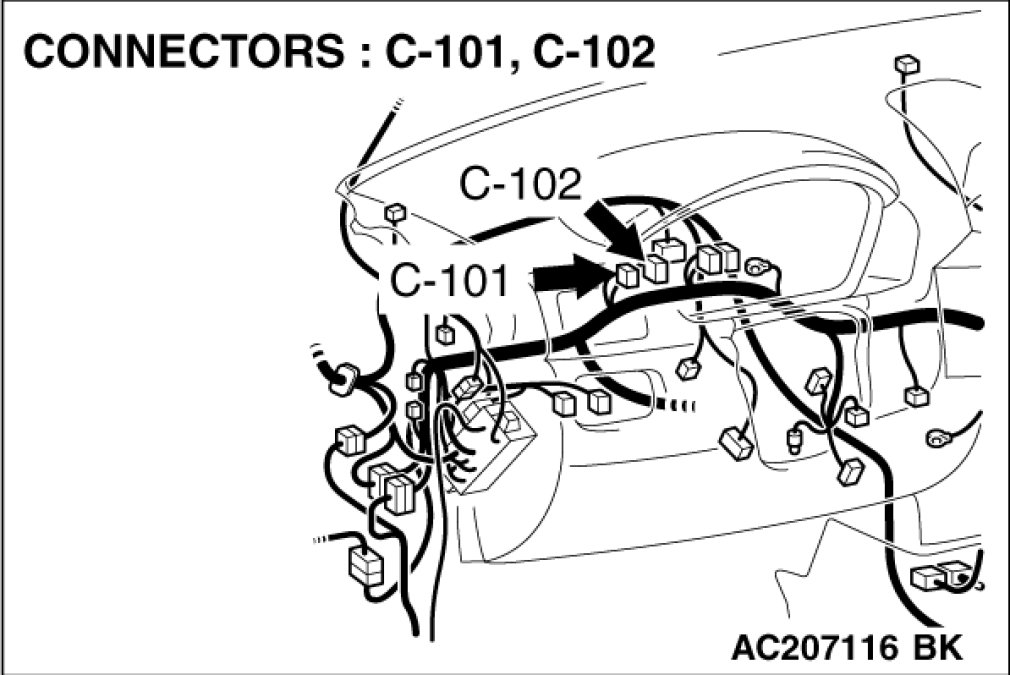 CONNECTORS : C-101, C-102

C-102

C-101

AC207116 BK