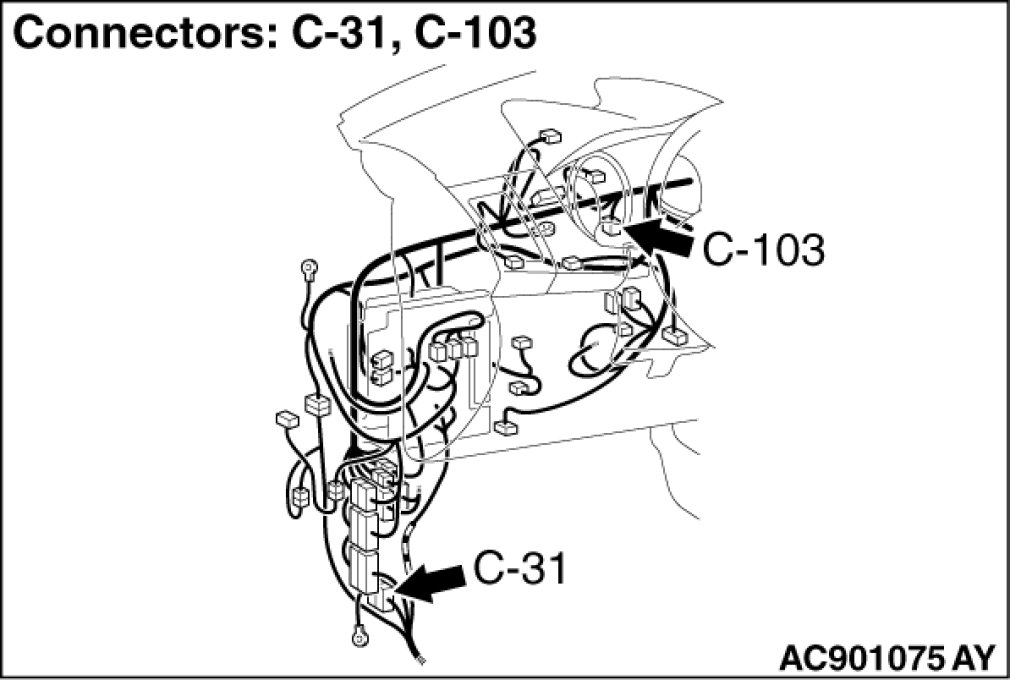 Connectors: C-31, C-103

C-103

C-31

AC901075 AY