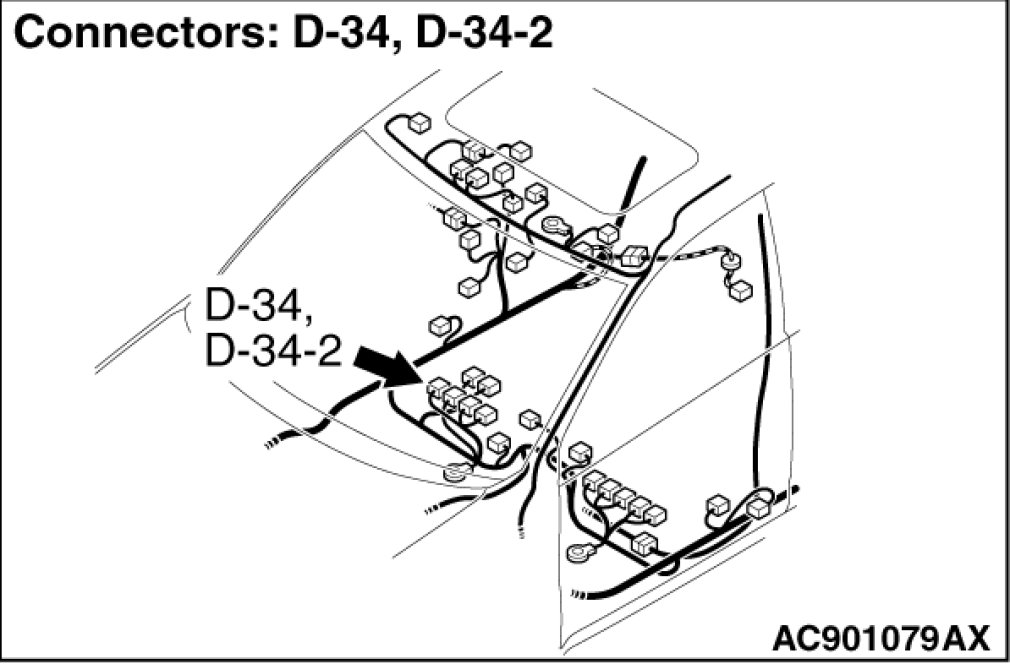 Connectors: D-34, D-34-2

D-34,
D-34-2

AC901079AX