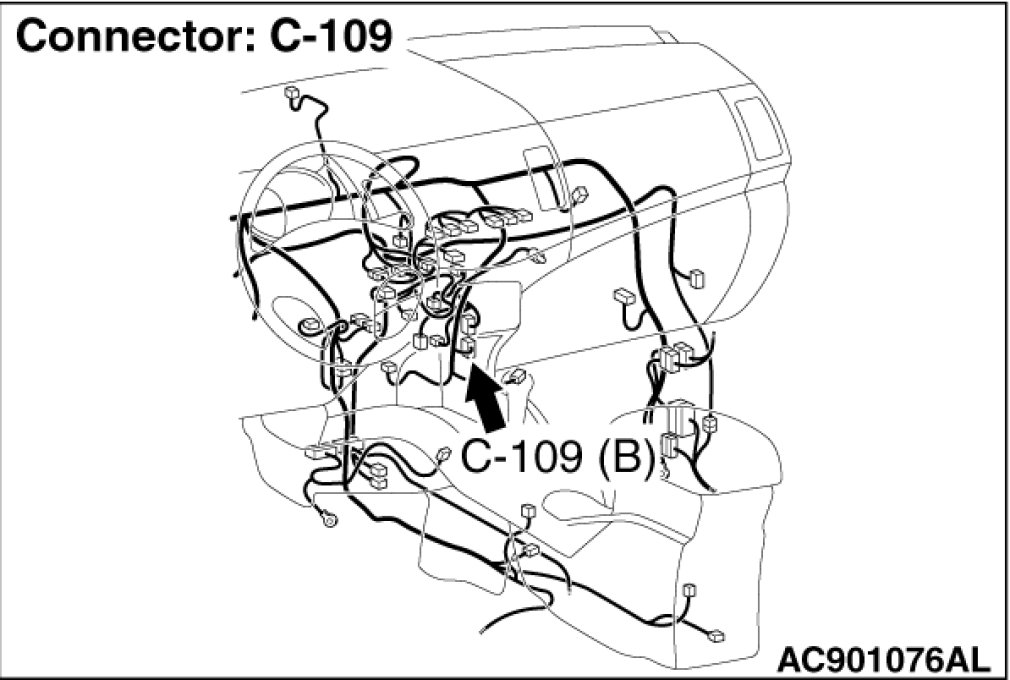 Connector: C-109

C-109 (B)

AC901076AL