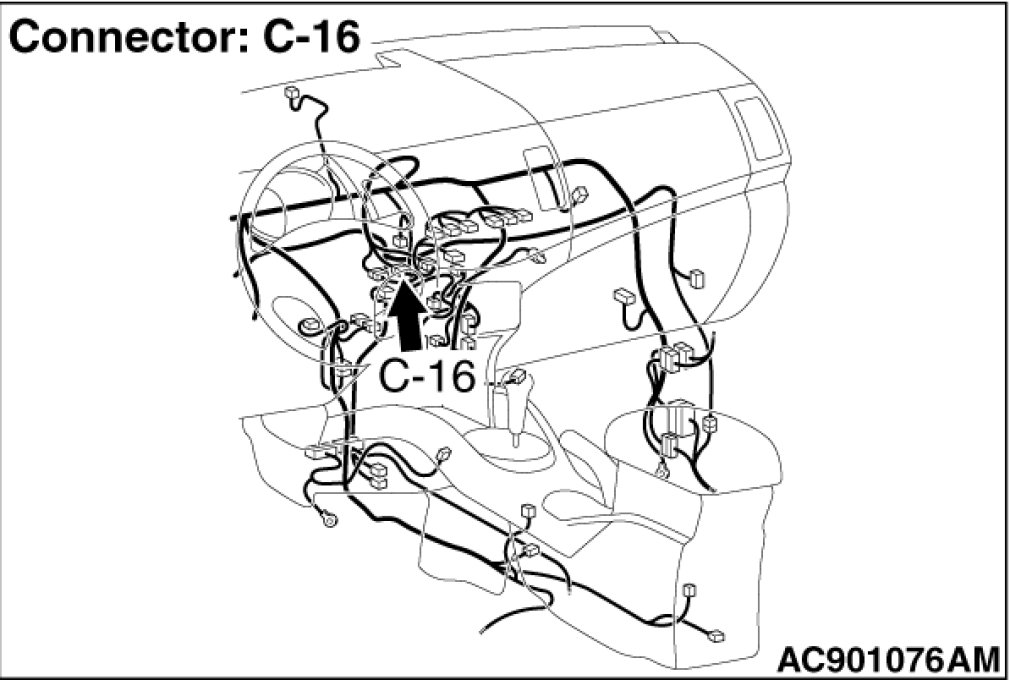 Connector: C-16

C-16

AC901076AM