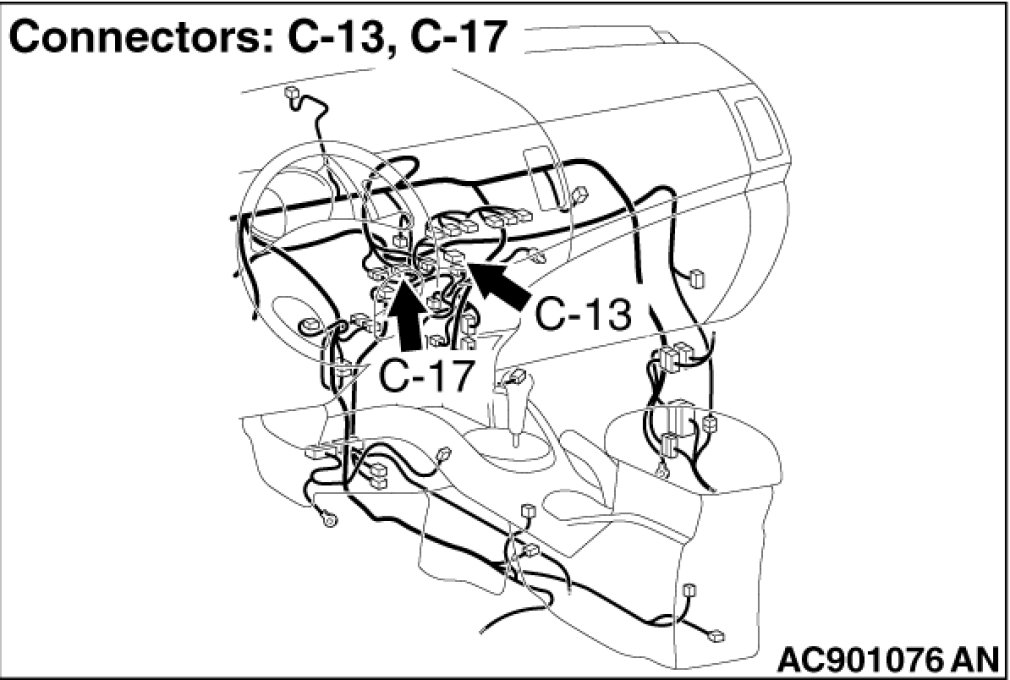 Connectors: C-13, C-17

C-13

C-17

AC901076 AN