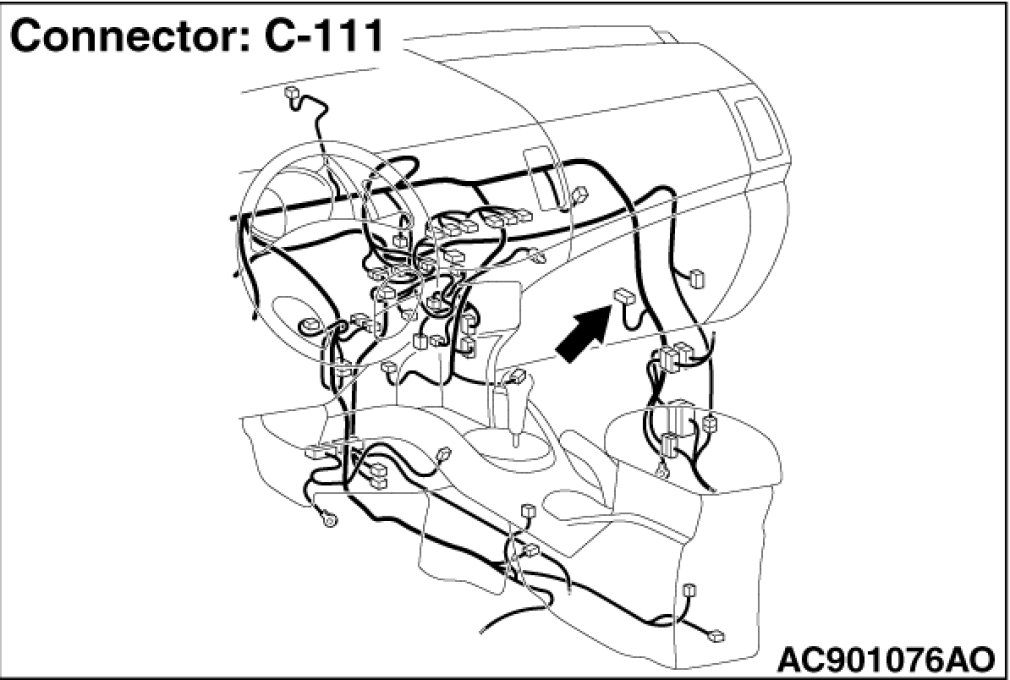 Connector: C-111

AC901076AO